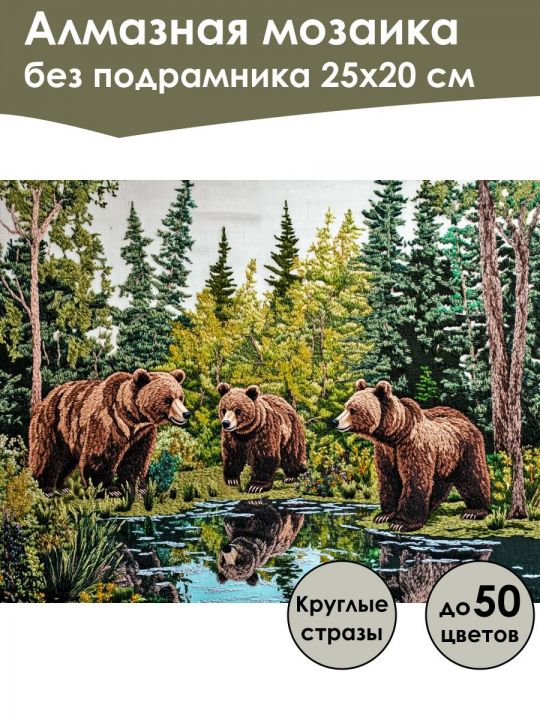 Алмазная мозаика
без подрамника 25х20 см

Круглые стразы

до 50 цветов