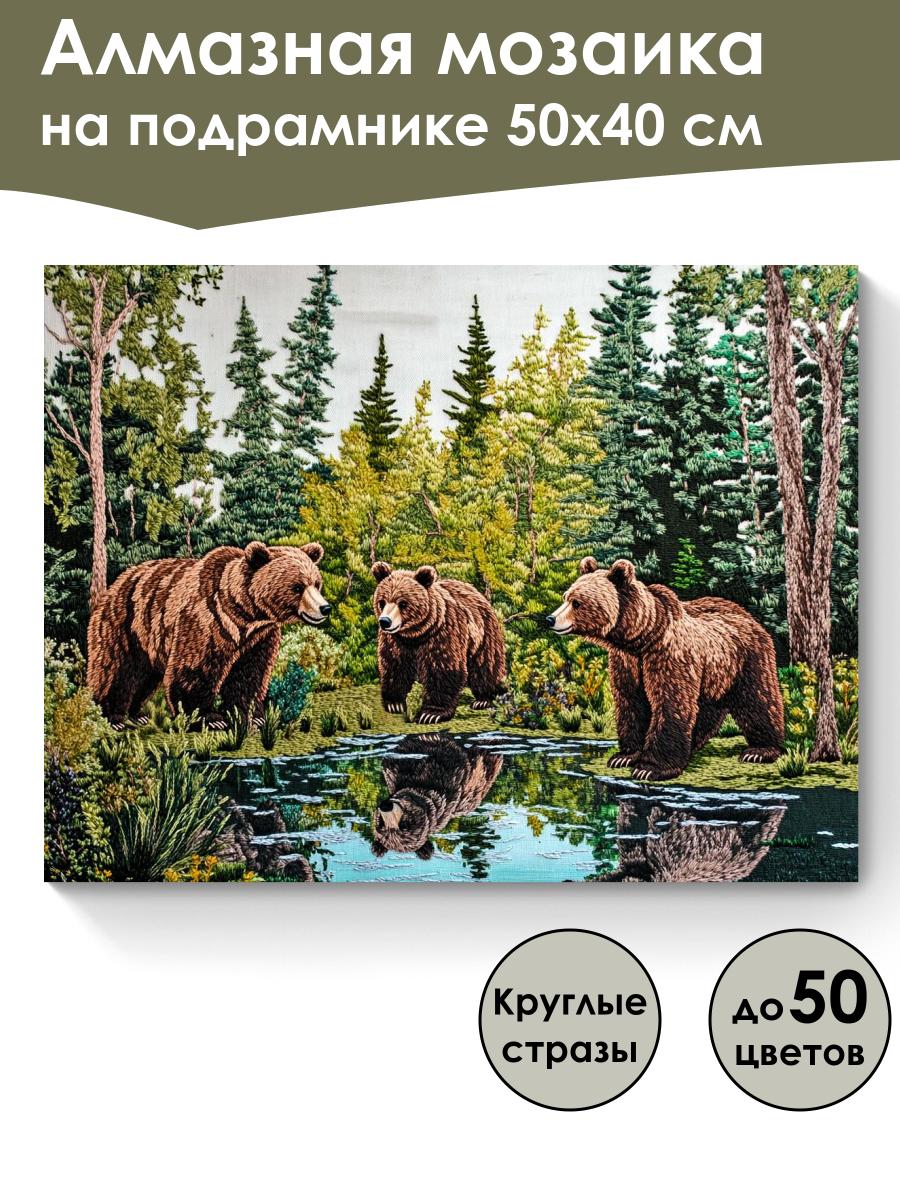 Алмазная мозаика
на подрамнике 50х40 см

Круглые стразы

до 50 цветов