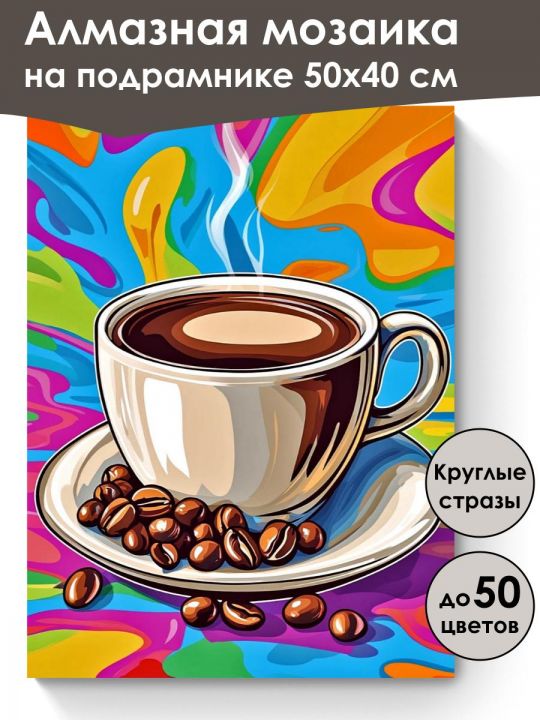 Алмазная мозаика
на подрамнике 50х40 см

Круглые стразы

до 50 цветов