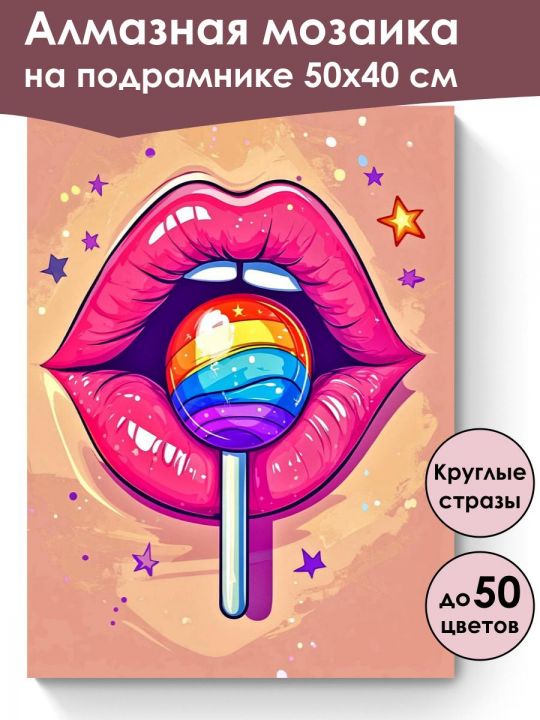 Алмазная мозаика
на подрамнике 50х40 см

Круглые стразы

до 50 цветов