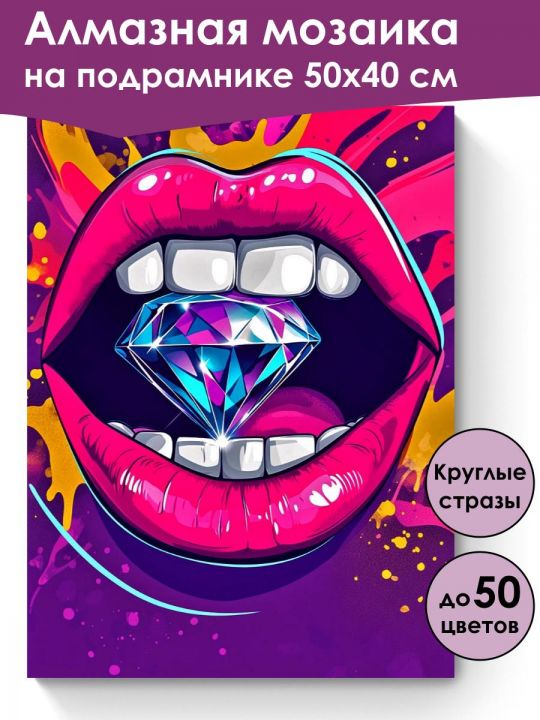 Алмазная мозаика
на подрамнике 50х40 см

Круглые стразы

до 50 цветов