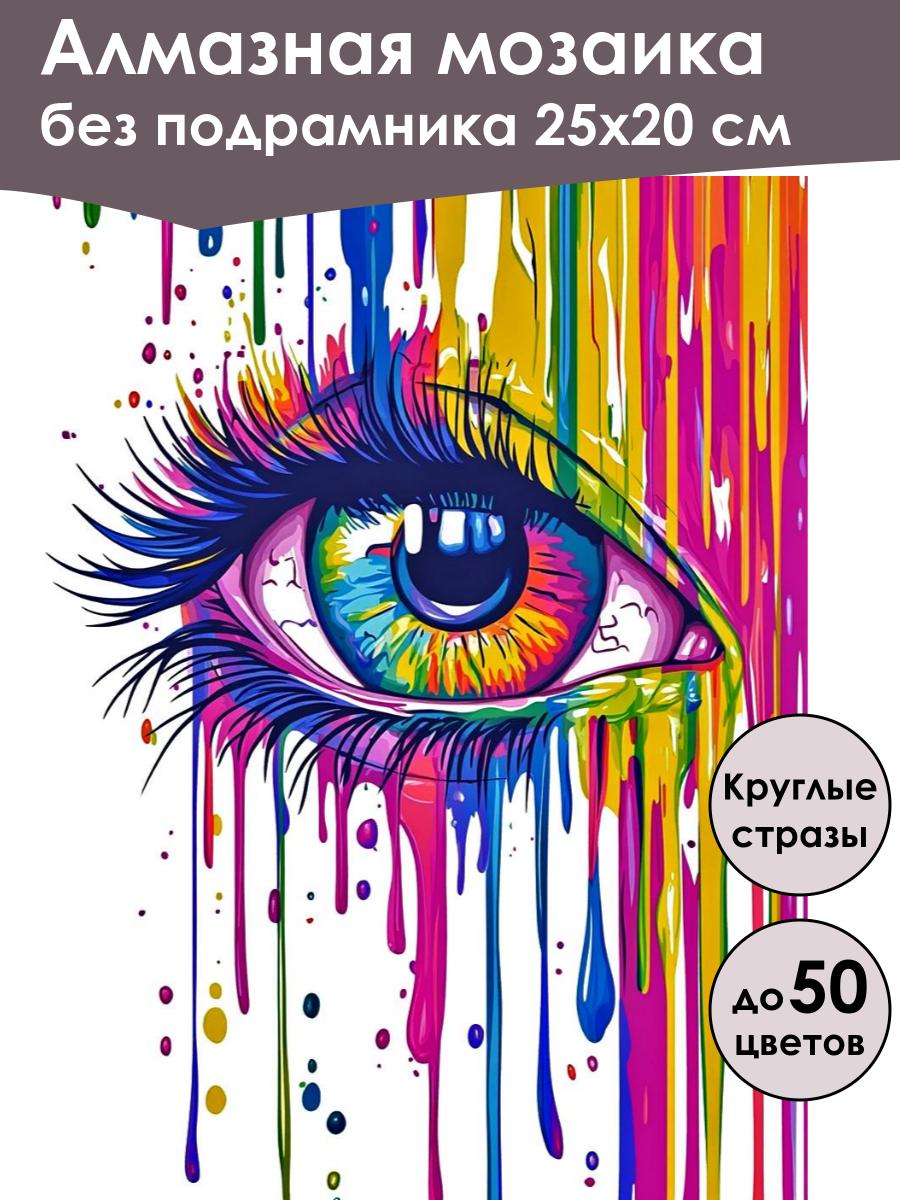 Алмазная мозаика
без подрамника 25х20 см

Круглые стразы

до 50 цветов