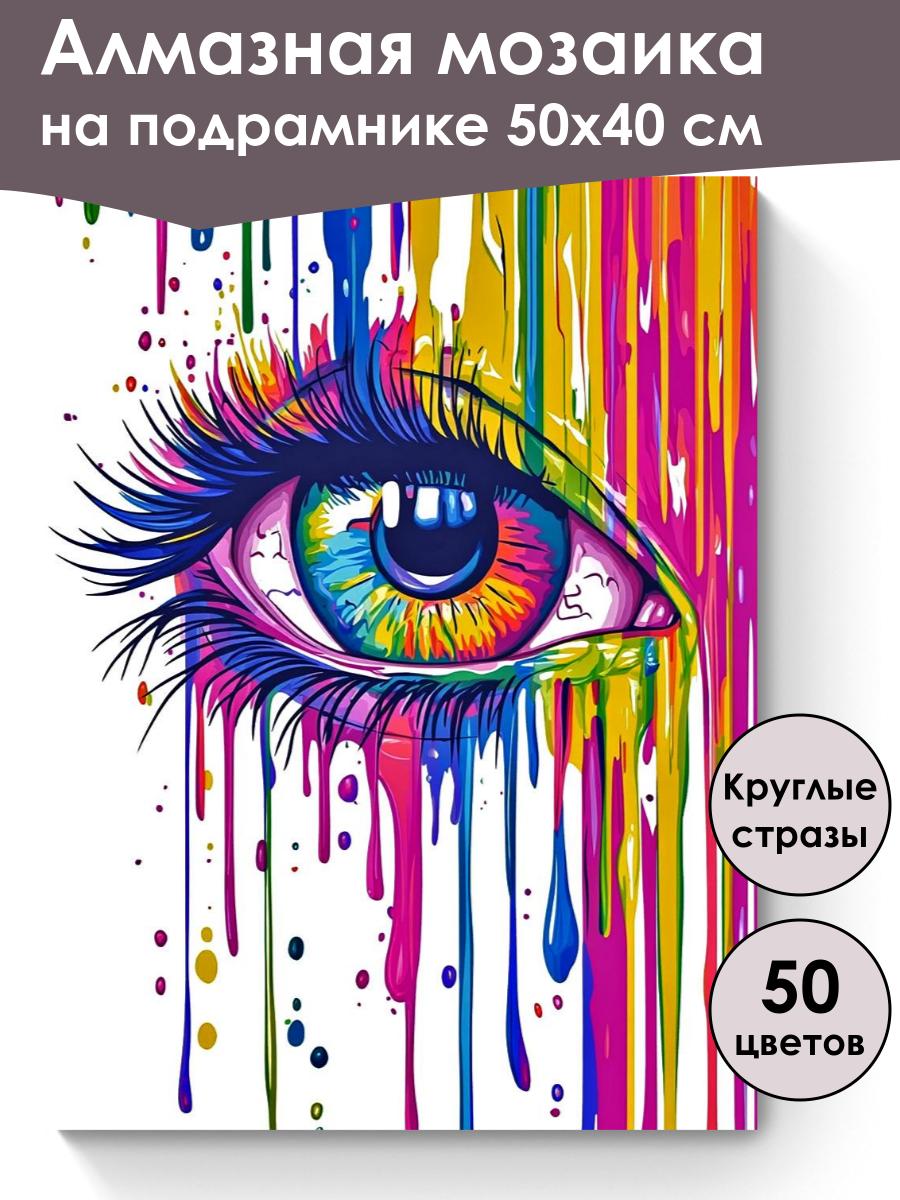 Алмазная мозаика
на подрамнике 50х40 см

Круглые стразы

50 цветов