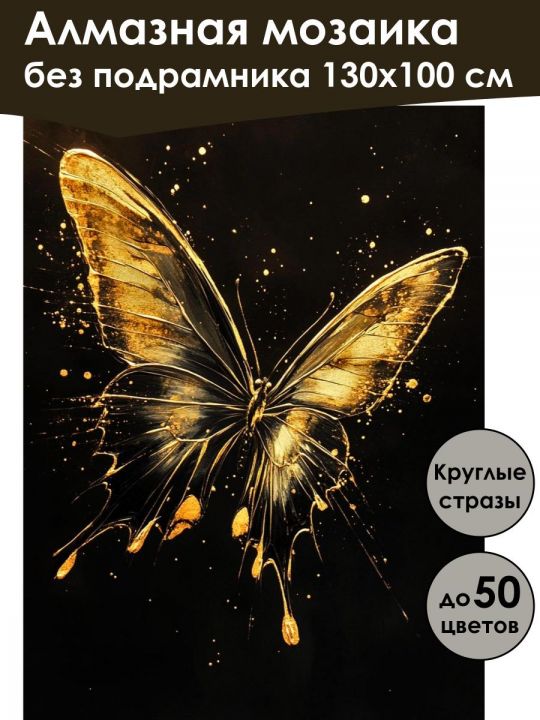 Алмазная мозаика
без подрамника 130х100 см

Круглые стразы

до 50 цветов