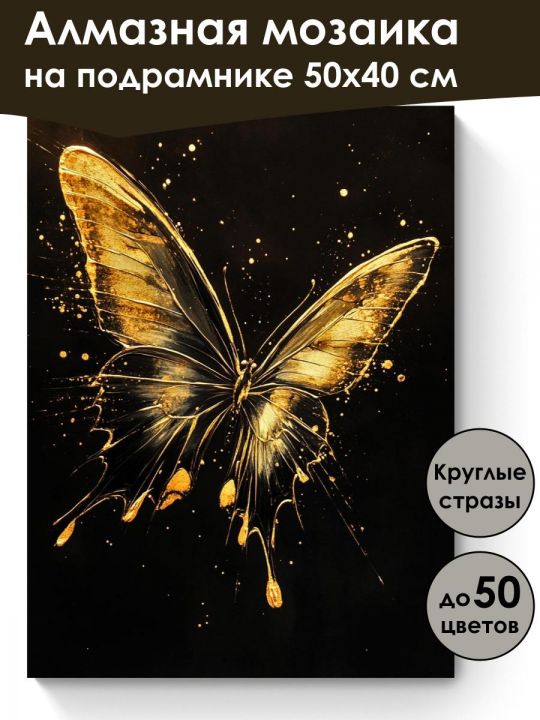 Алмазная мозаика на подрамнике 50х40 см

Круглые стразы

до 50 цветов