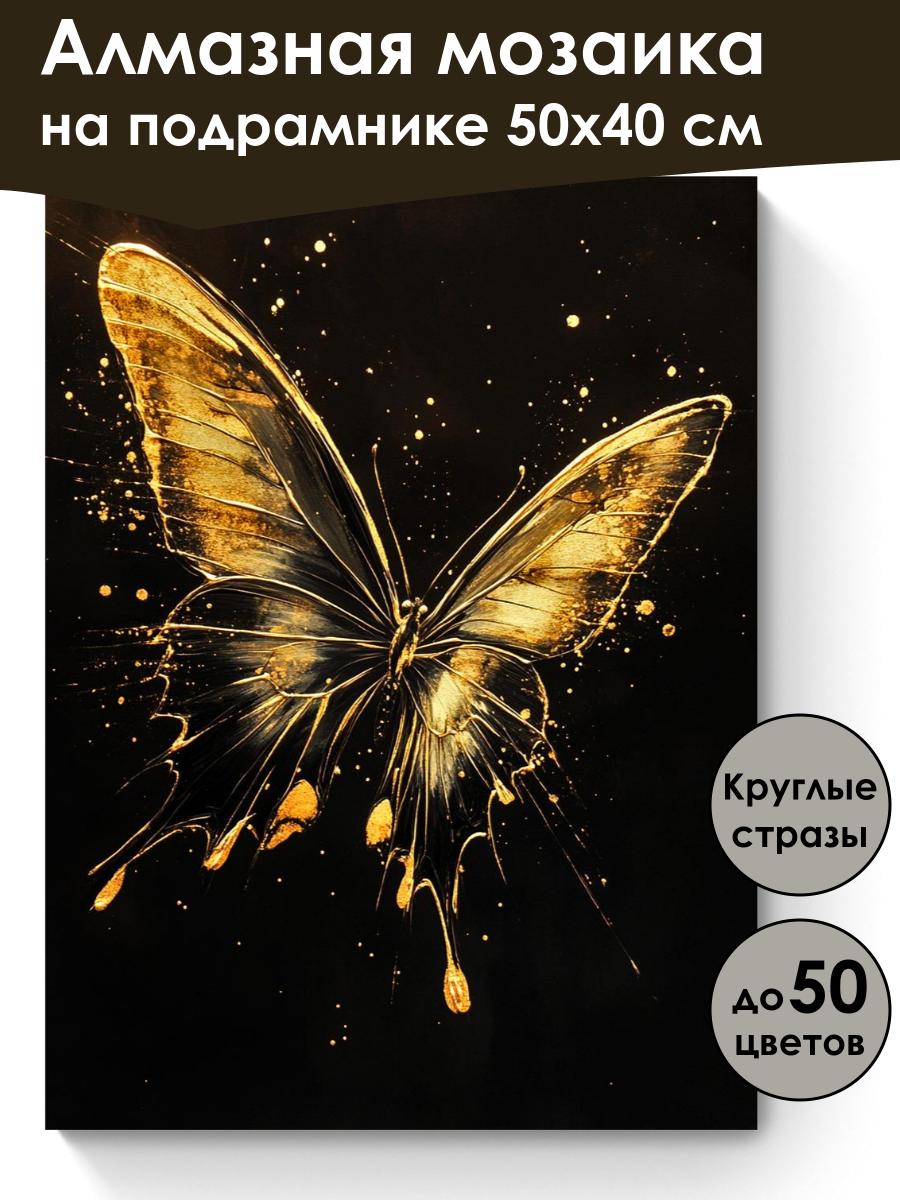 Алмазная мозаика на подрамнике 50х40 см

Круглые стразы

до 50 цветов