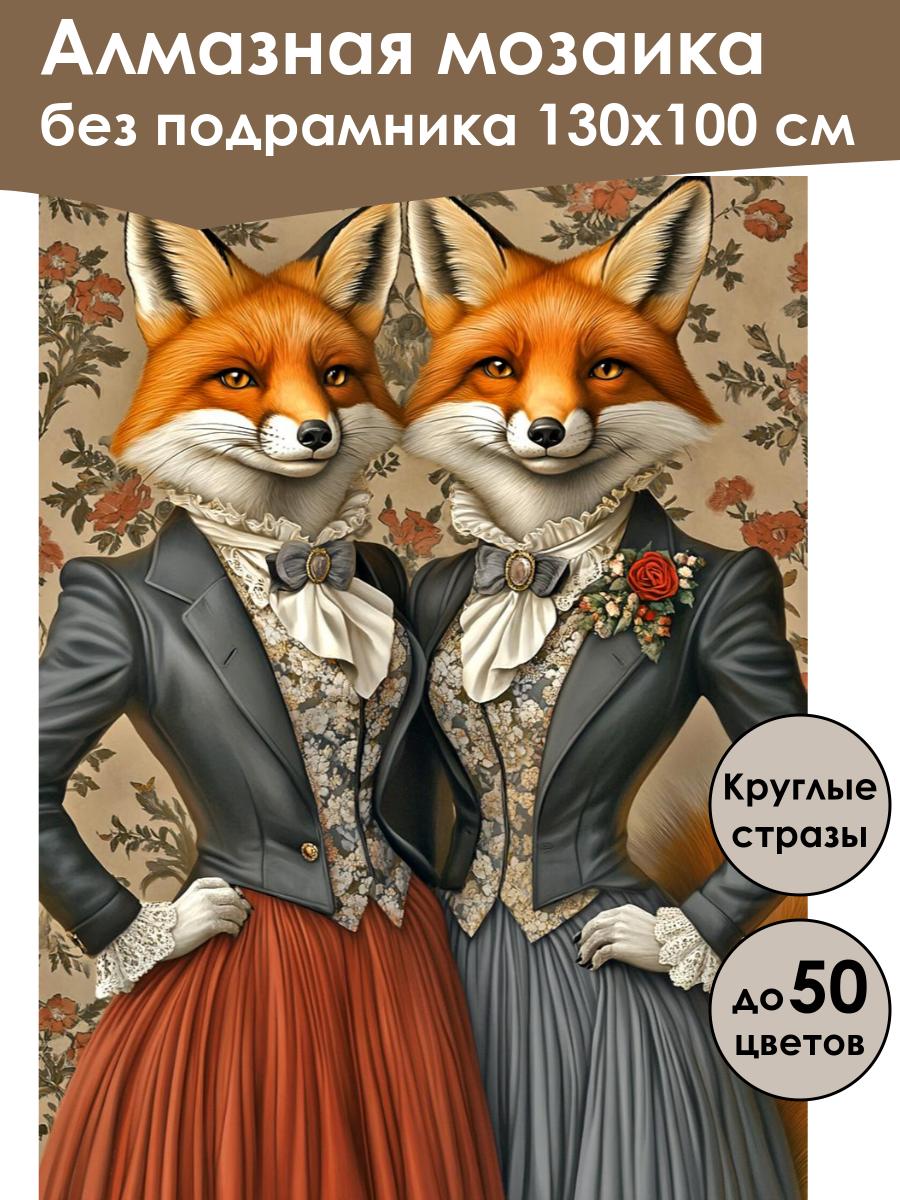 Алмазная мозаика
без подрамника 130х100 см

Круглые стразы

до 50 цветов