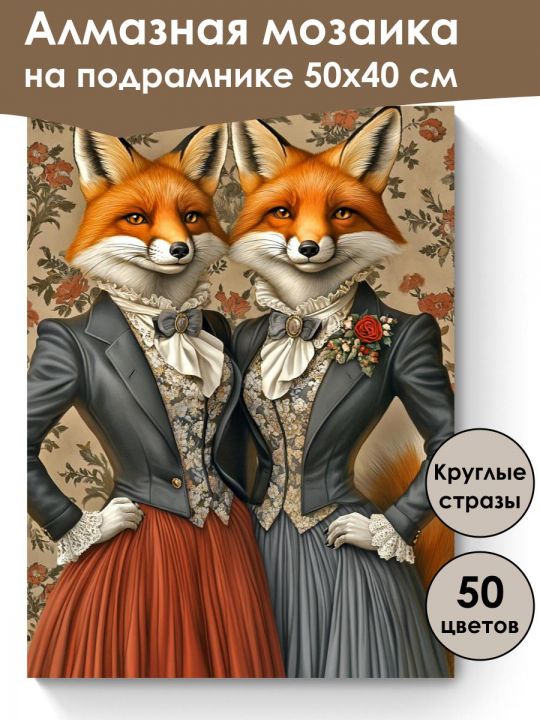 Алмазная мозаика
на подрамнике 50х40 см

Круглые стразы

50 цветов