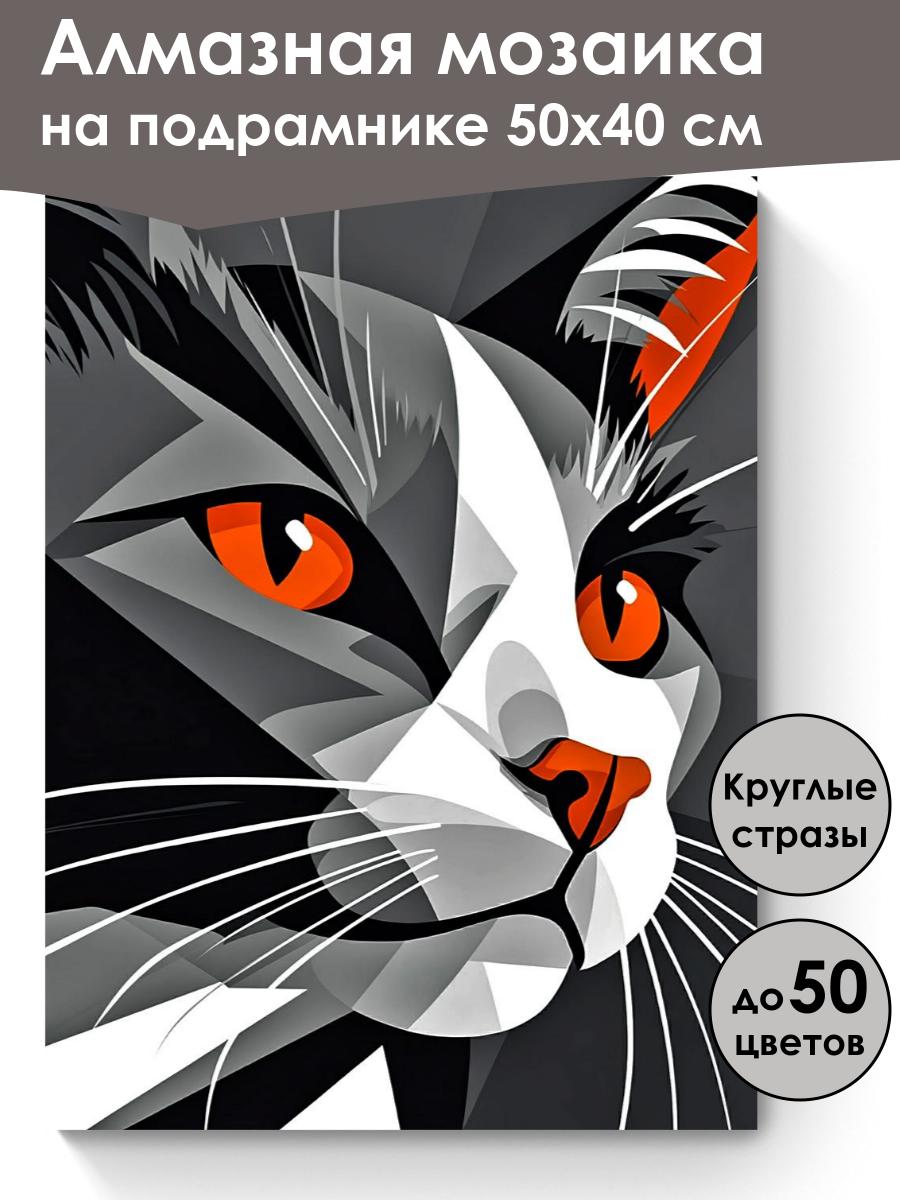 Алмазная мозаика на подрамнике 50х40 см

Круглые стразы

до 50 цветов