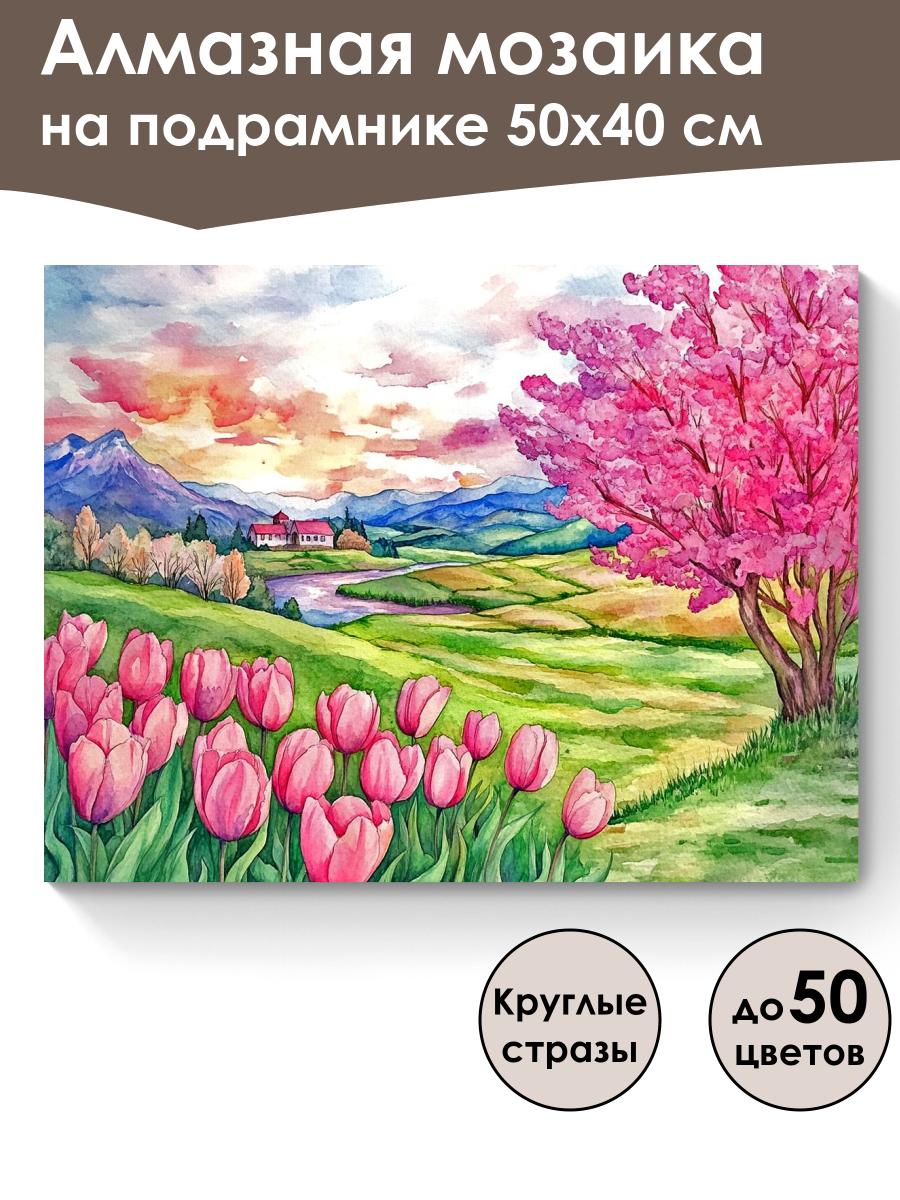 Алмазная мозаика
на подрамнике 50х40 см

Круглые стразы

до 50 цветов