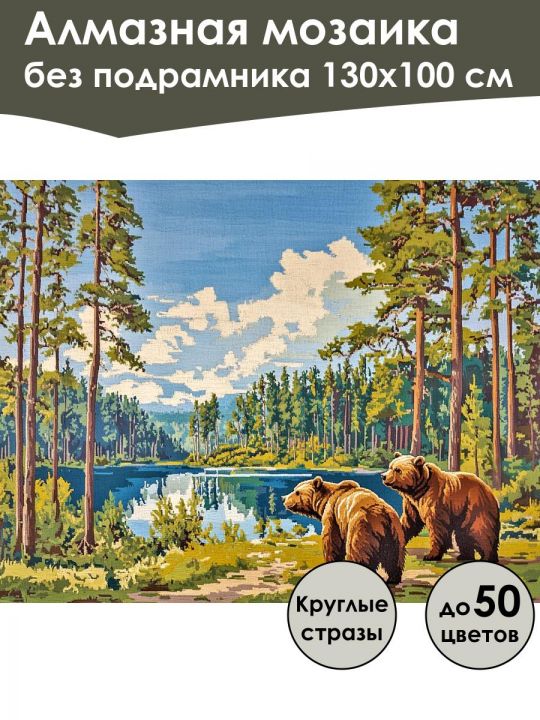 Алмазная мозаика
без подрамника 130х100 см

Круглые стразы

до 50 цветов