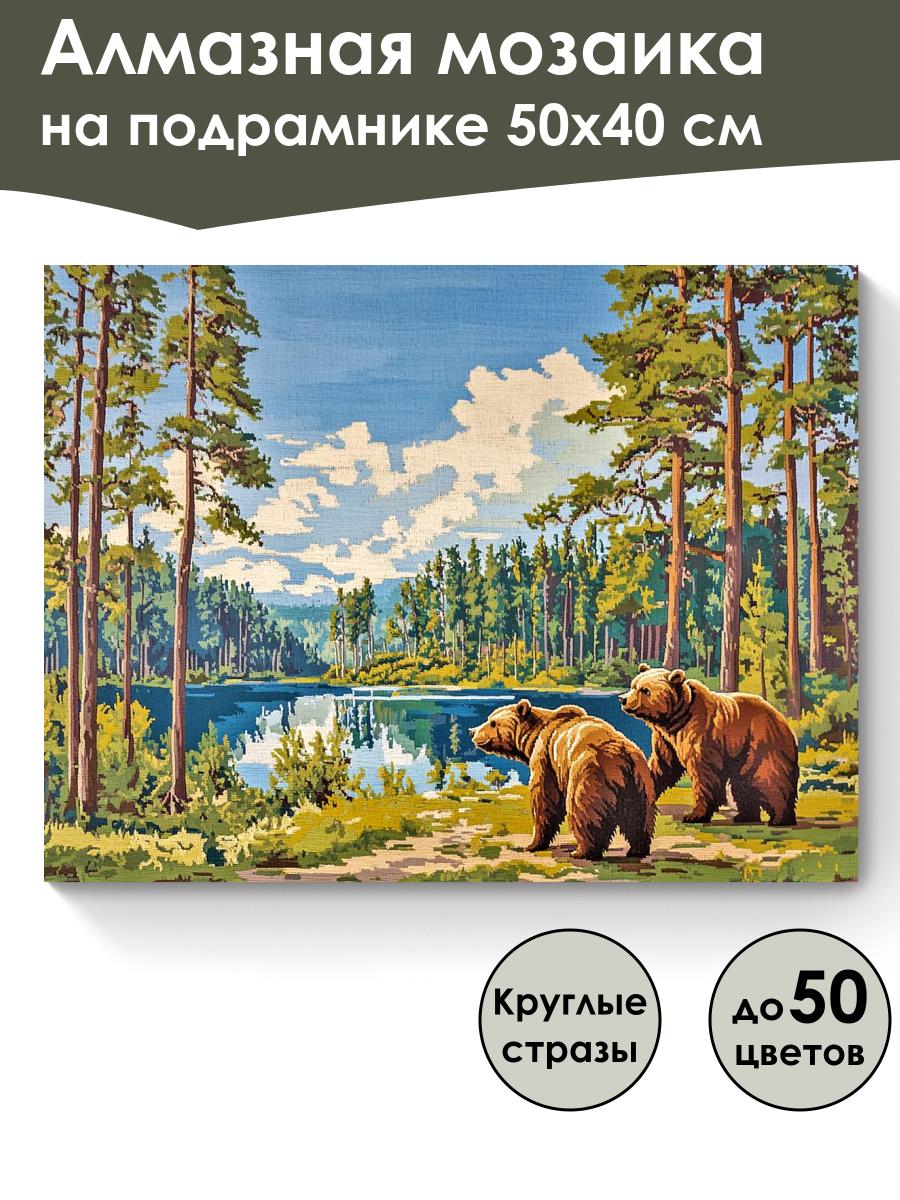 Алмазная мозаика
на подрамнике 50х40 см

Круглые стразы

до 50 цветов