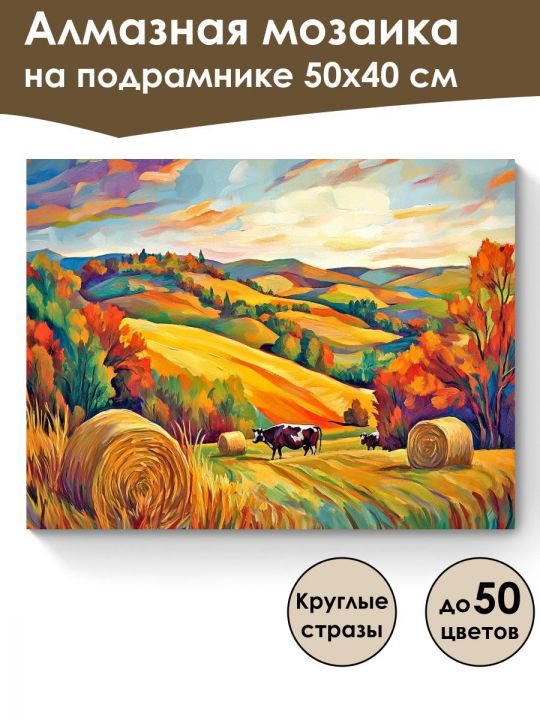 Алмазная мозаика
на подрамнике 50х40 см

Круглые стразы

до 50 цветов