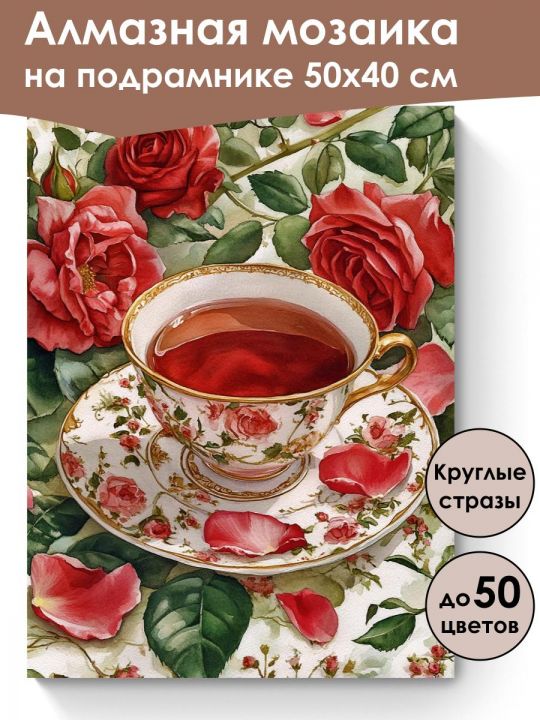 Алмазная мозаика на подрамнике 50х40 см

Круглые стразы

до 50 цветов