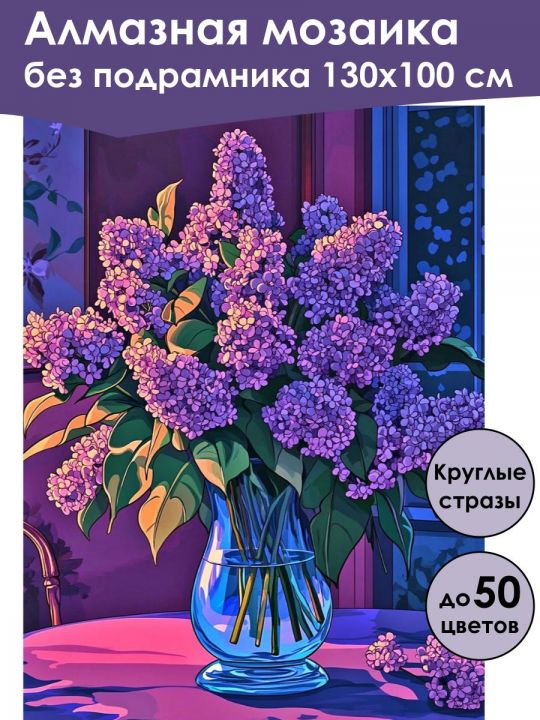 Алмазная мозаика
без подрамника 130х100 см

Круглые стразы

до 50 цветов