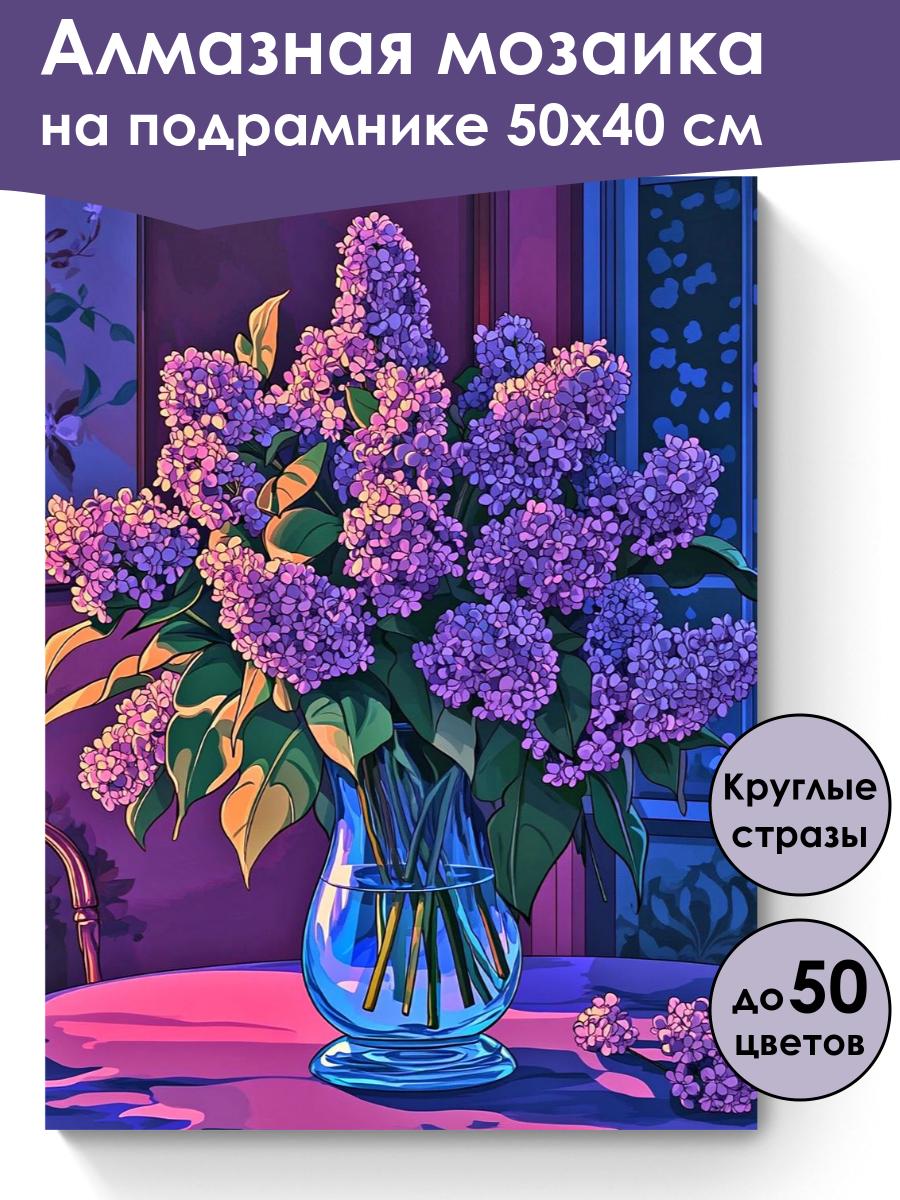 Алмазная мозаика
на подрамнике 50х40 см

Круглые стразы

до 50 цветов