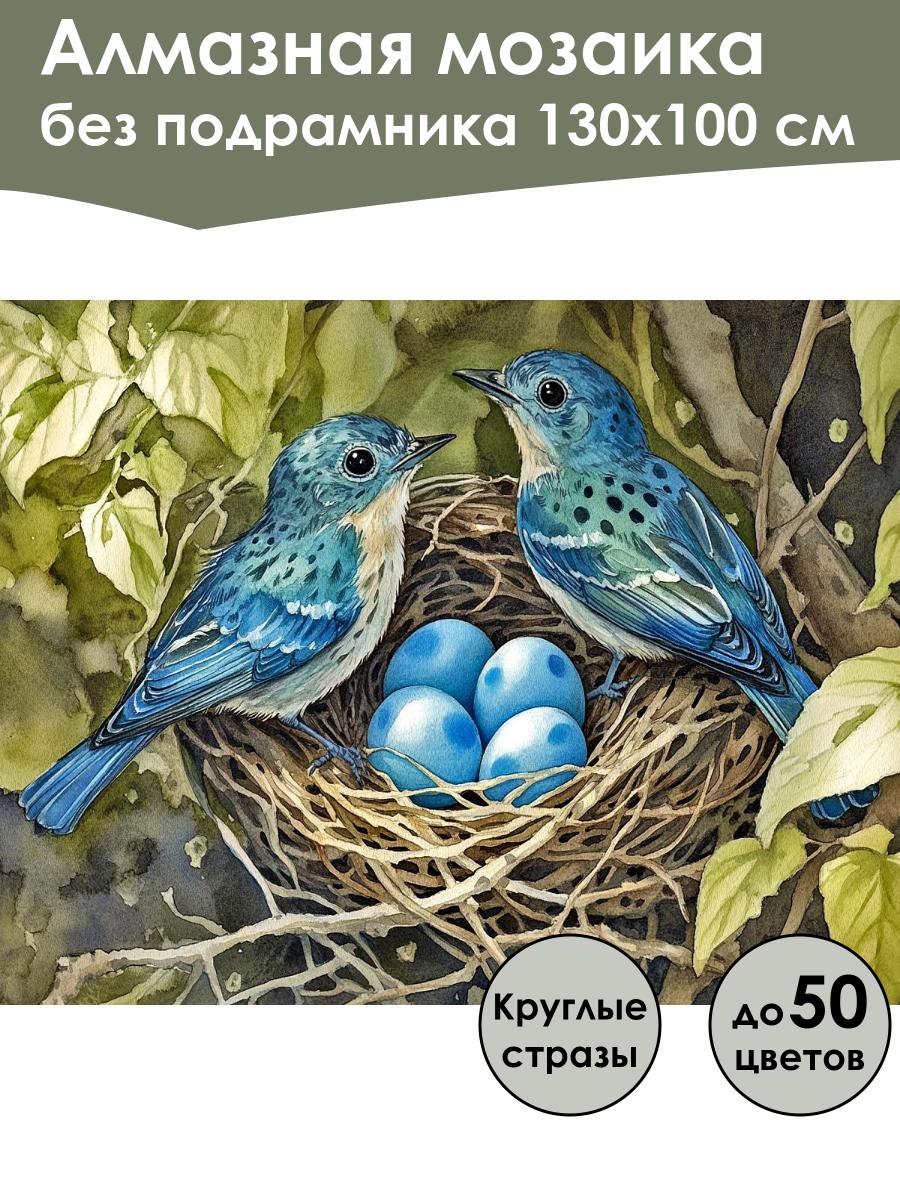 Алмазная мозаика без подрамника 130х100 см

Круглые стразы

до 50 цветов