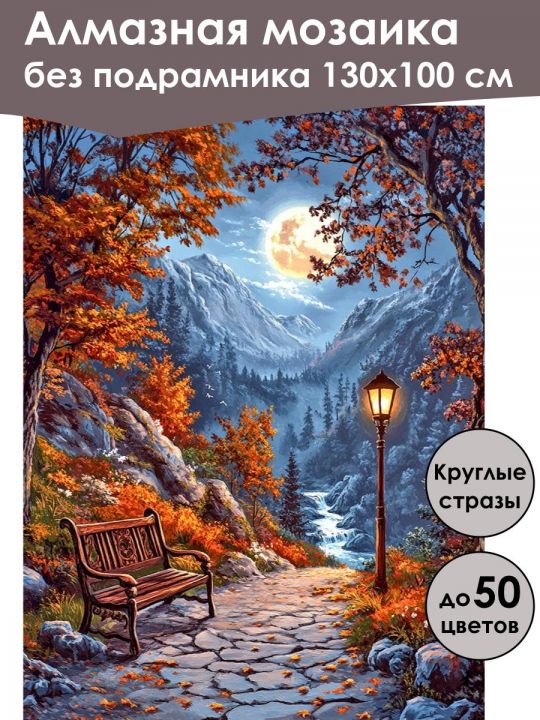 Алмазная мозаика
без подрамника 130х100 см

Круглые стразы

до 50 цветов