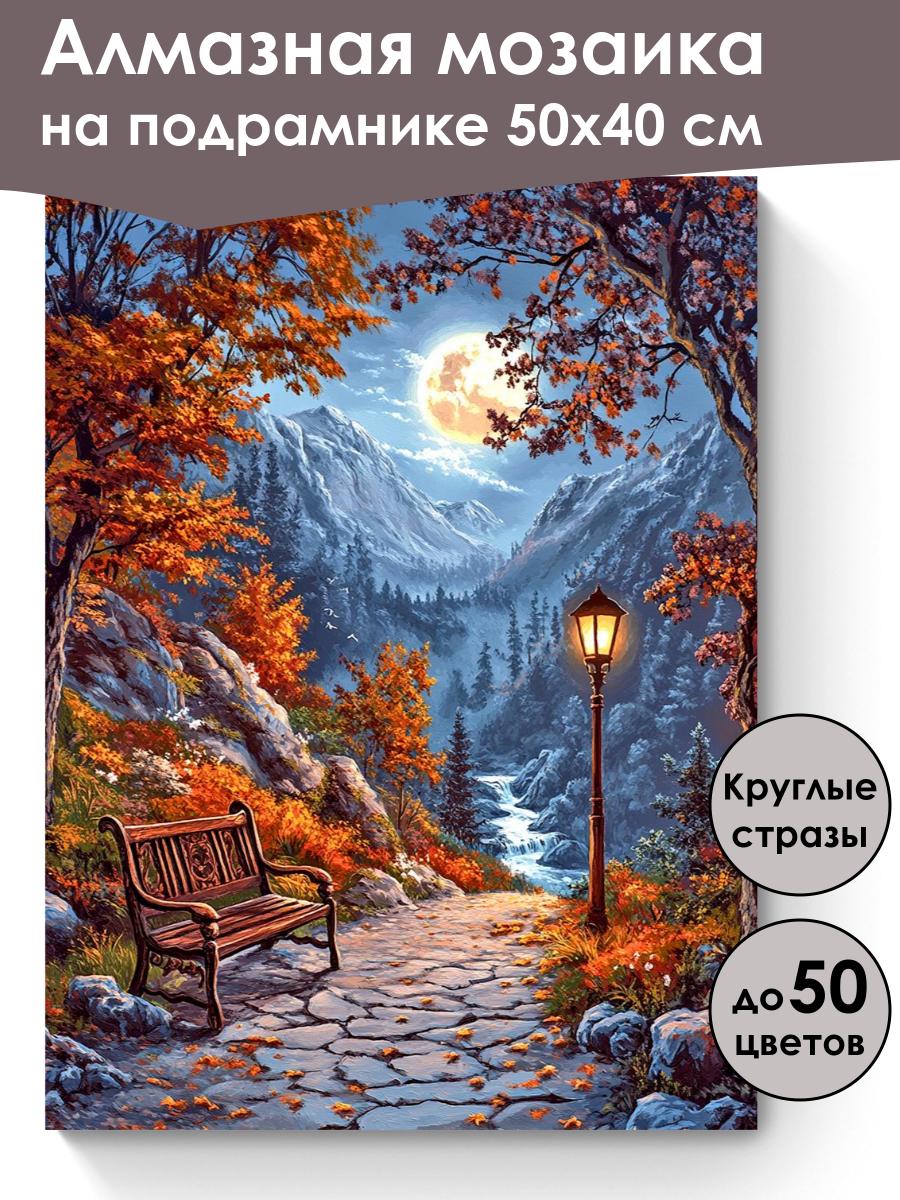 Алмазная мозаика на подрамнике 50х40 см

Круглые стразы

до 50 цветов