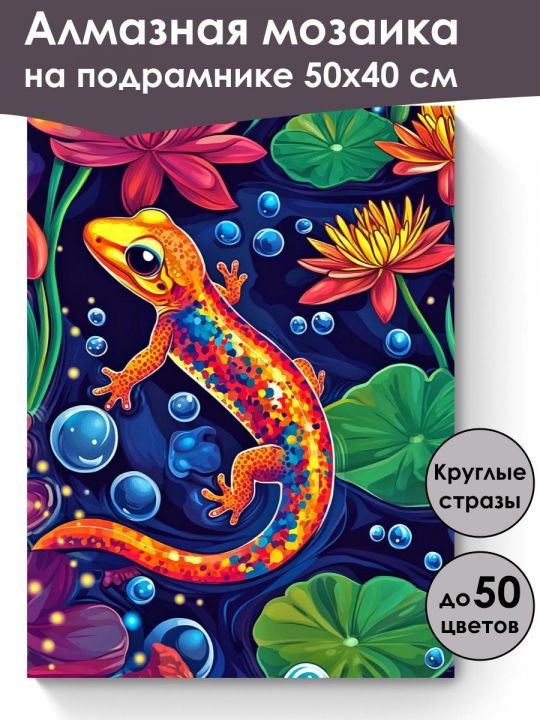 Алмазная мозаика
на подрамнике 50х40 см

Круглые стразы

до 50 цветов