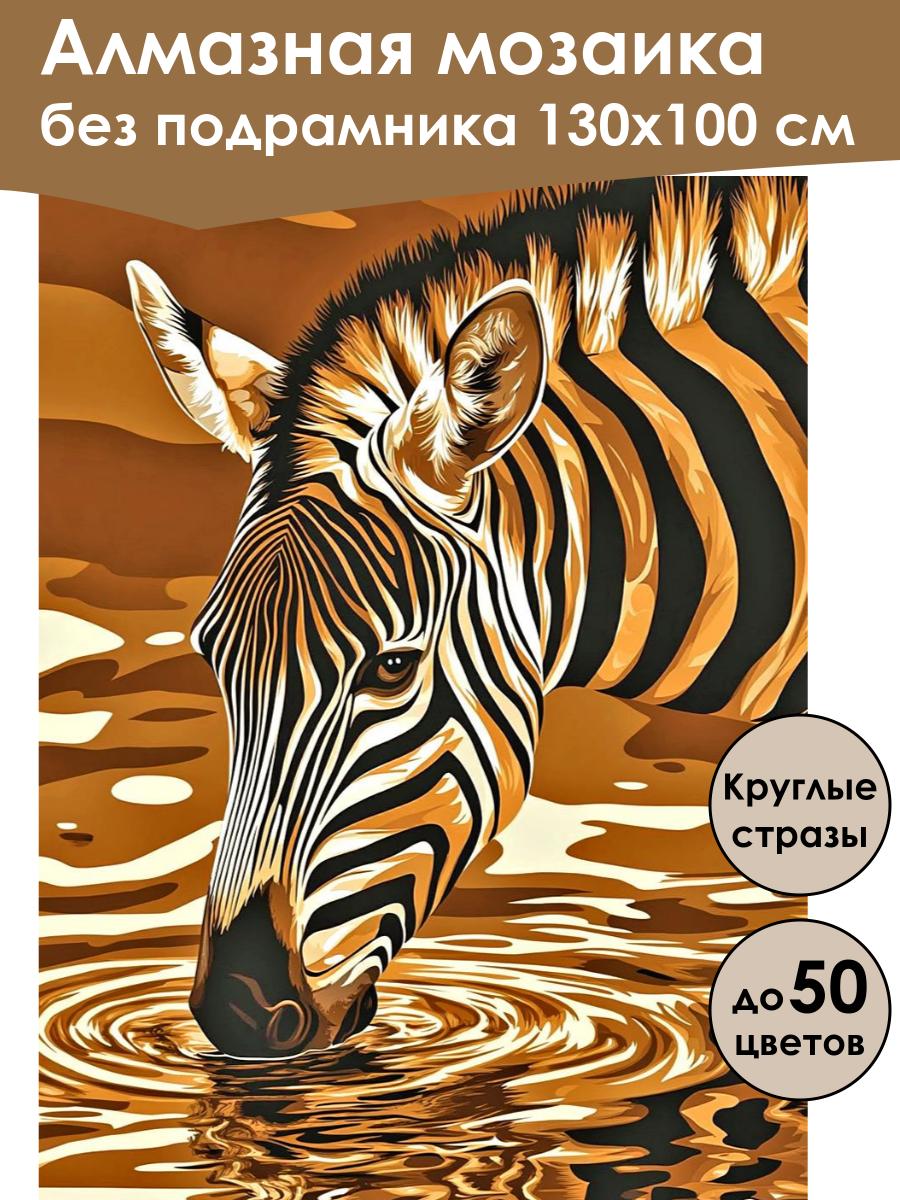 Алмазная мозаика
без подрамника 130х100 см

Круглые стразы

до 50 цветов