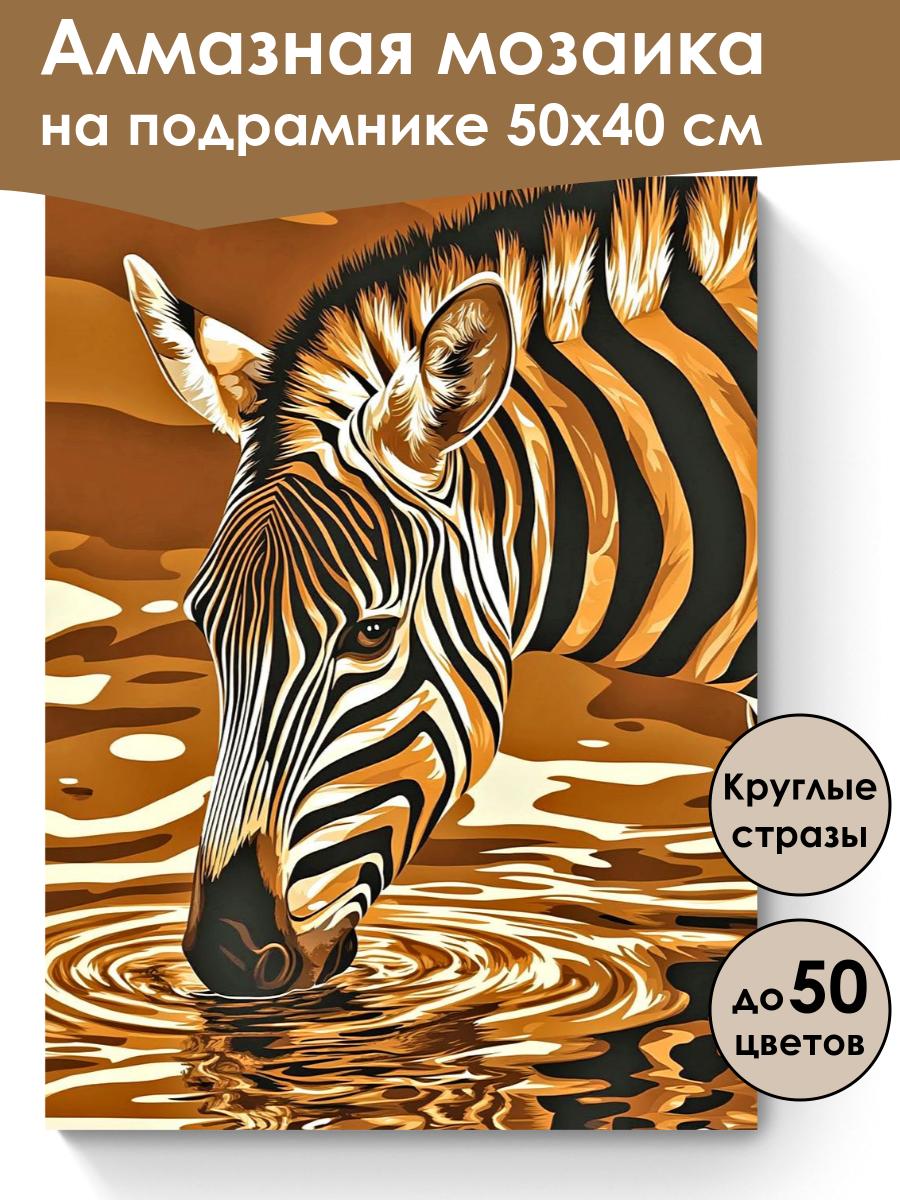 Алмазная мозаика
на подрамнике 50х40 см

Круглые стразы

до 50 цветов