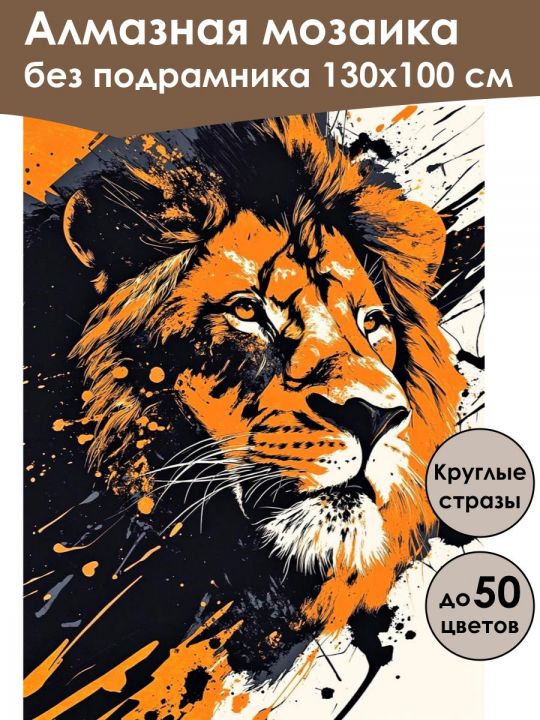 Алмазная мозаика
без подрамника 130х100 см

Круглые стразы

до 50 цветов