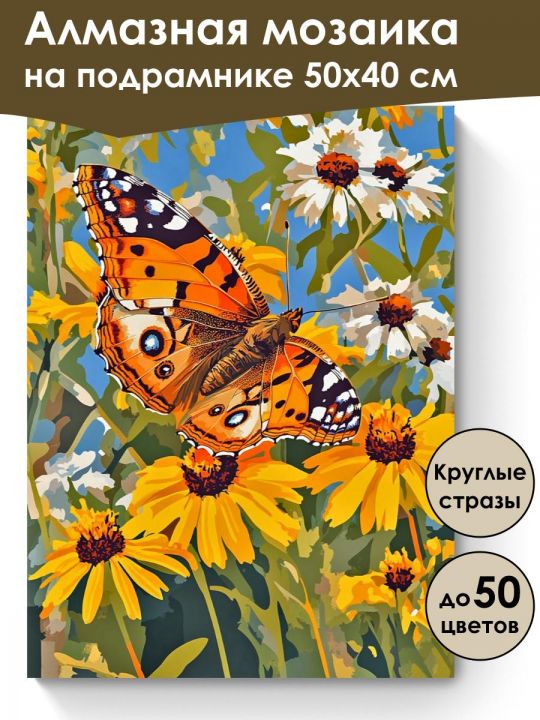 Алмазная мозаика
на подрамнике 50х40 см

Круглые стразы

до 50 цветов