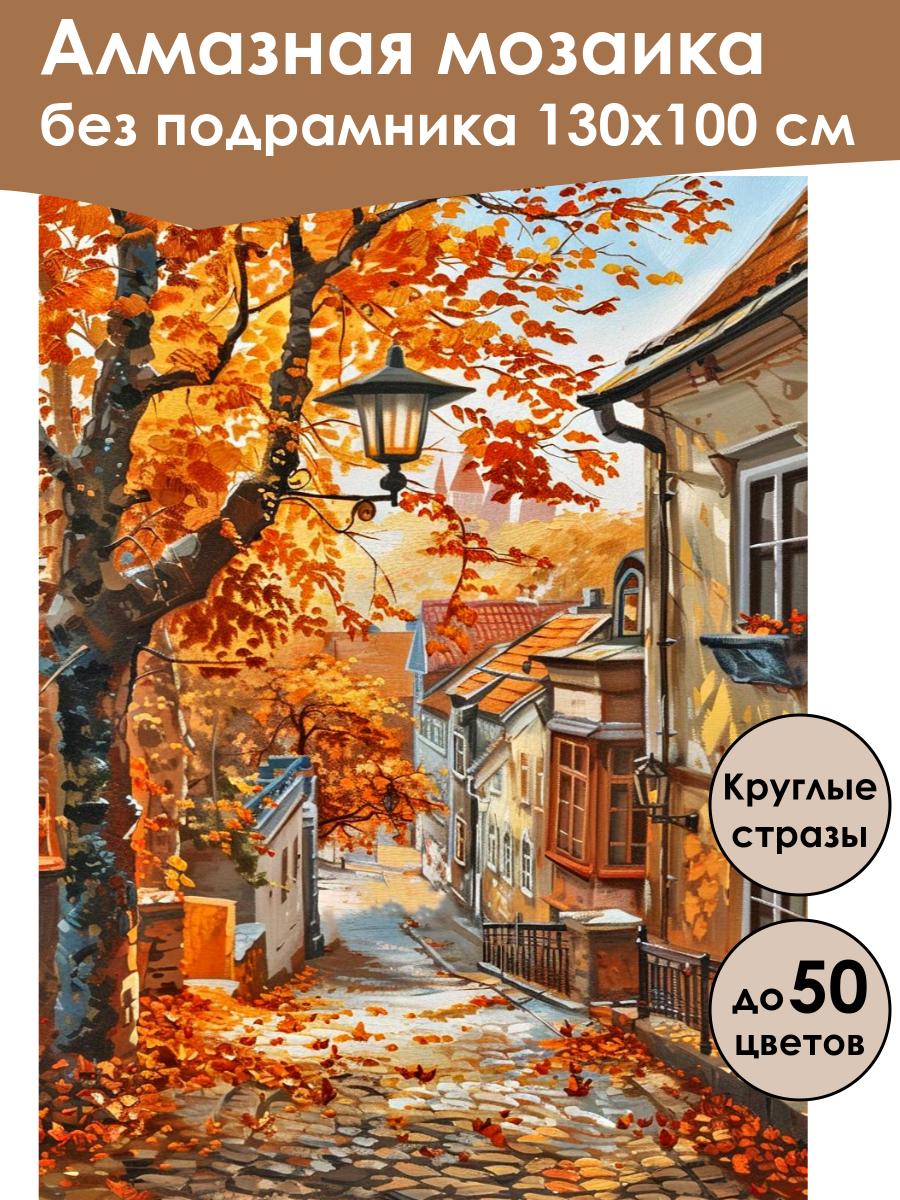 Алмазная мозаика
без подрамника 130х100 см

Круглые стразы

до 50 цветов