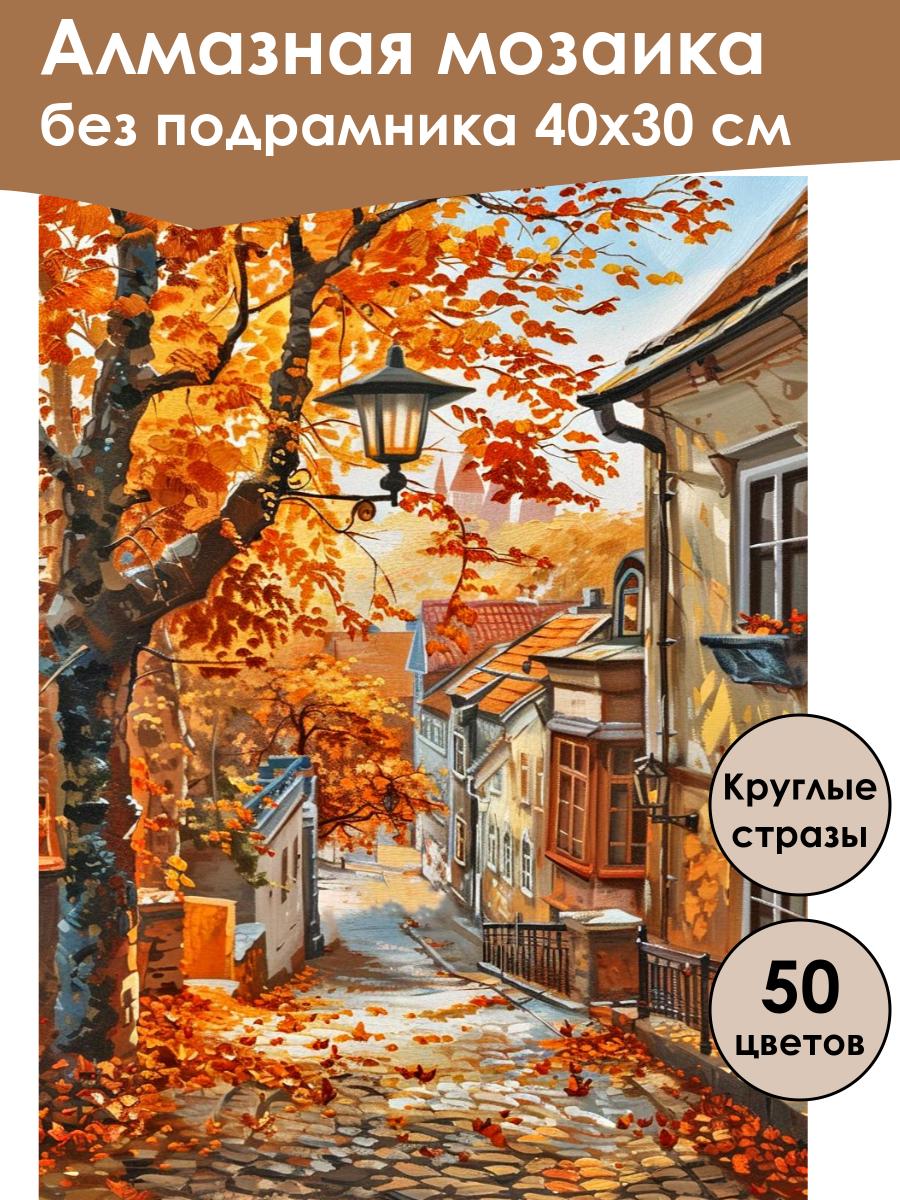 Алмазная мозаика
без подрамника 40х30 см

Круглые стразы

50 цветов