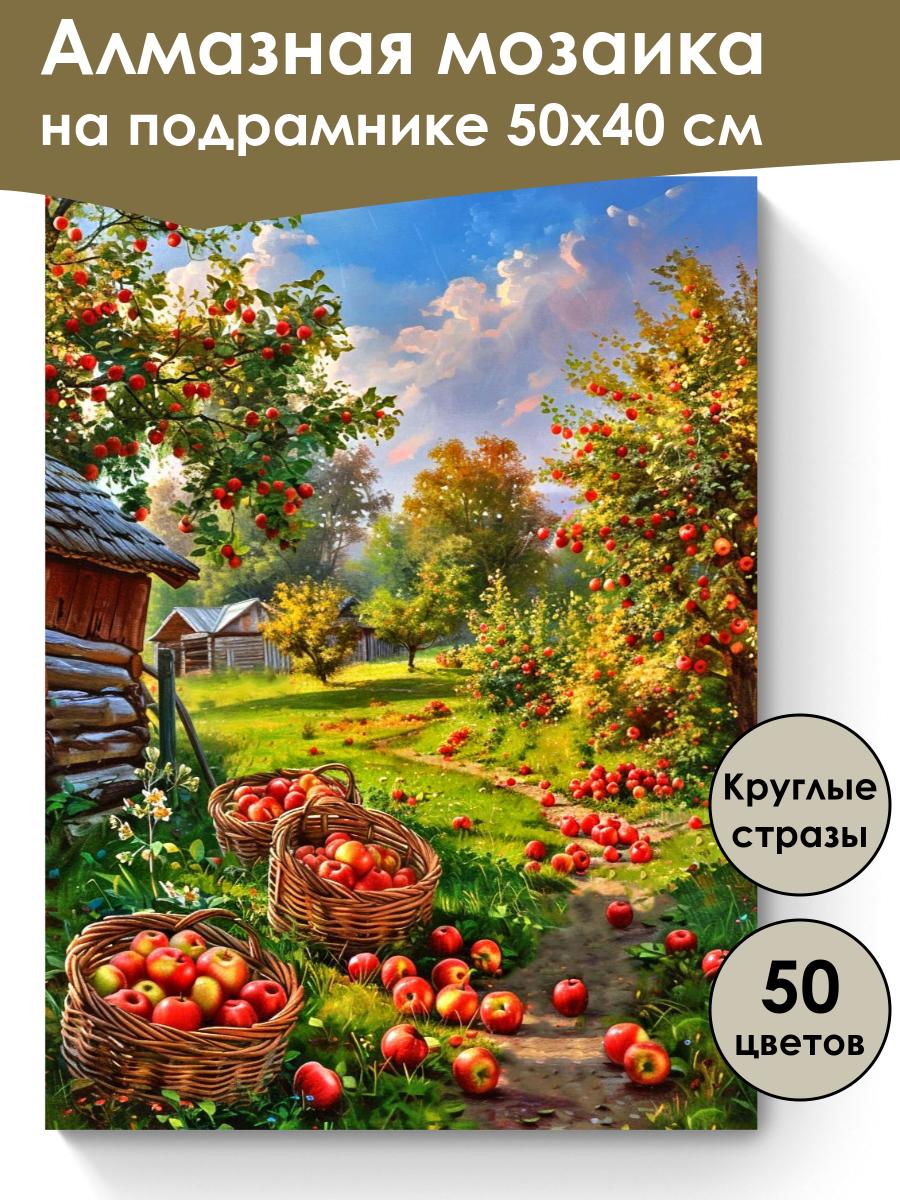 Алмазная мозаика
на подрамнике 50х40 см

Круглые стразы

50 цветов