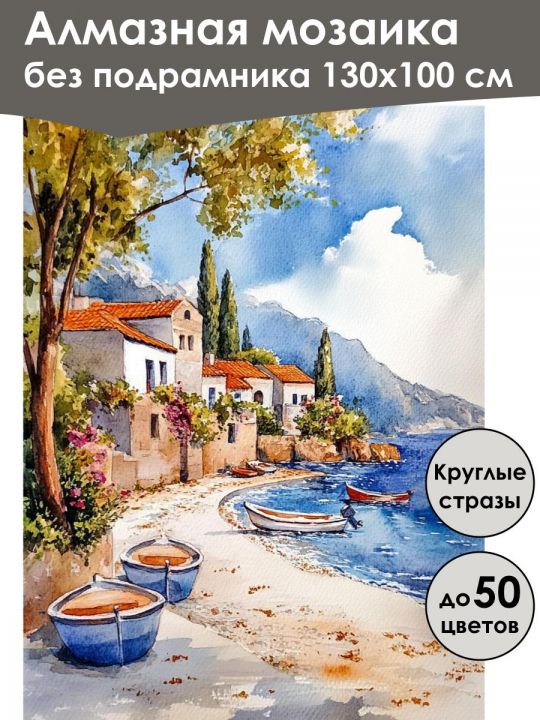 Алмазная мозаика
без подрамника 130х100 см

Круглые стразы

до 50 цветов