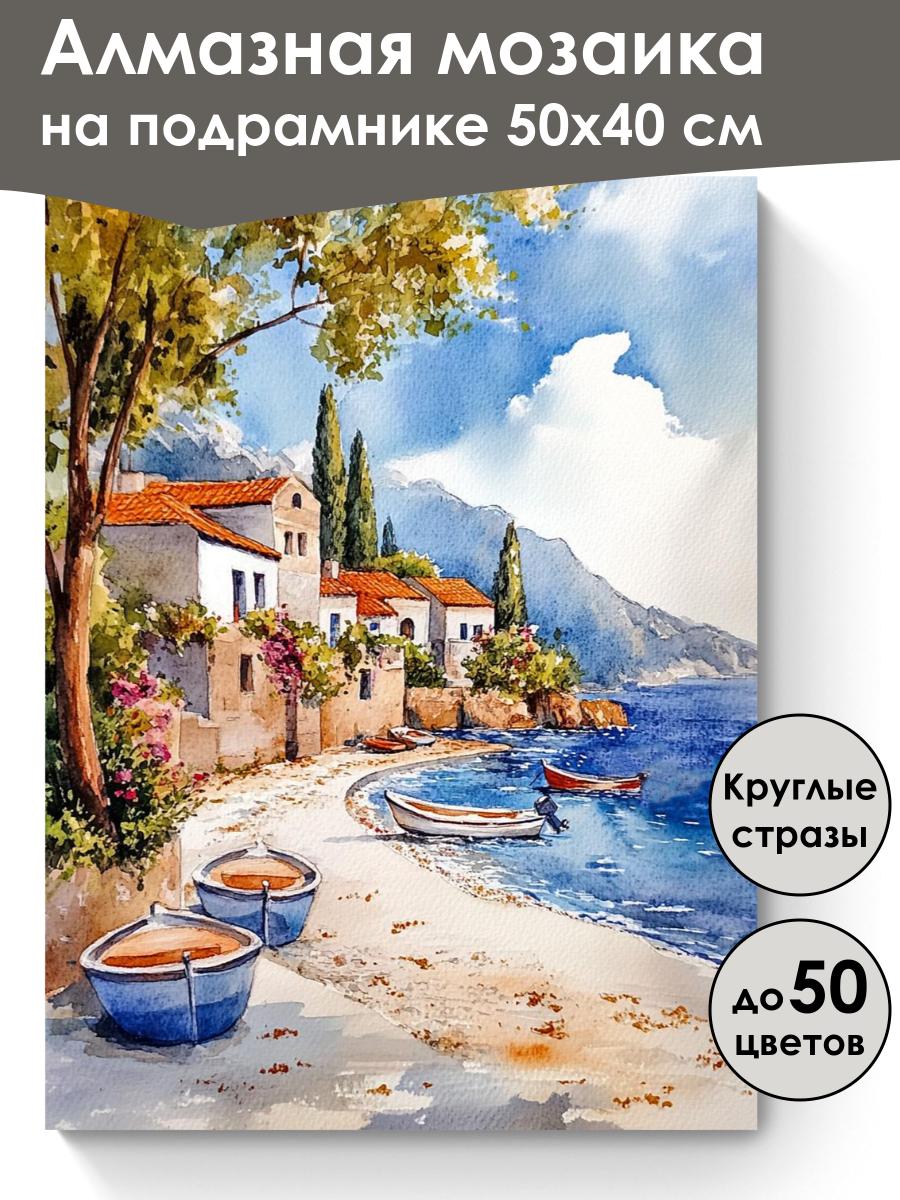 Алмазная мозаика на подрамнике 50х40 см

Круглые стразы

до 50 цветов