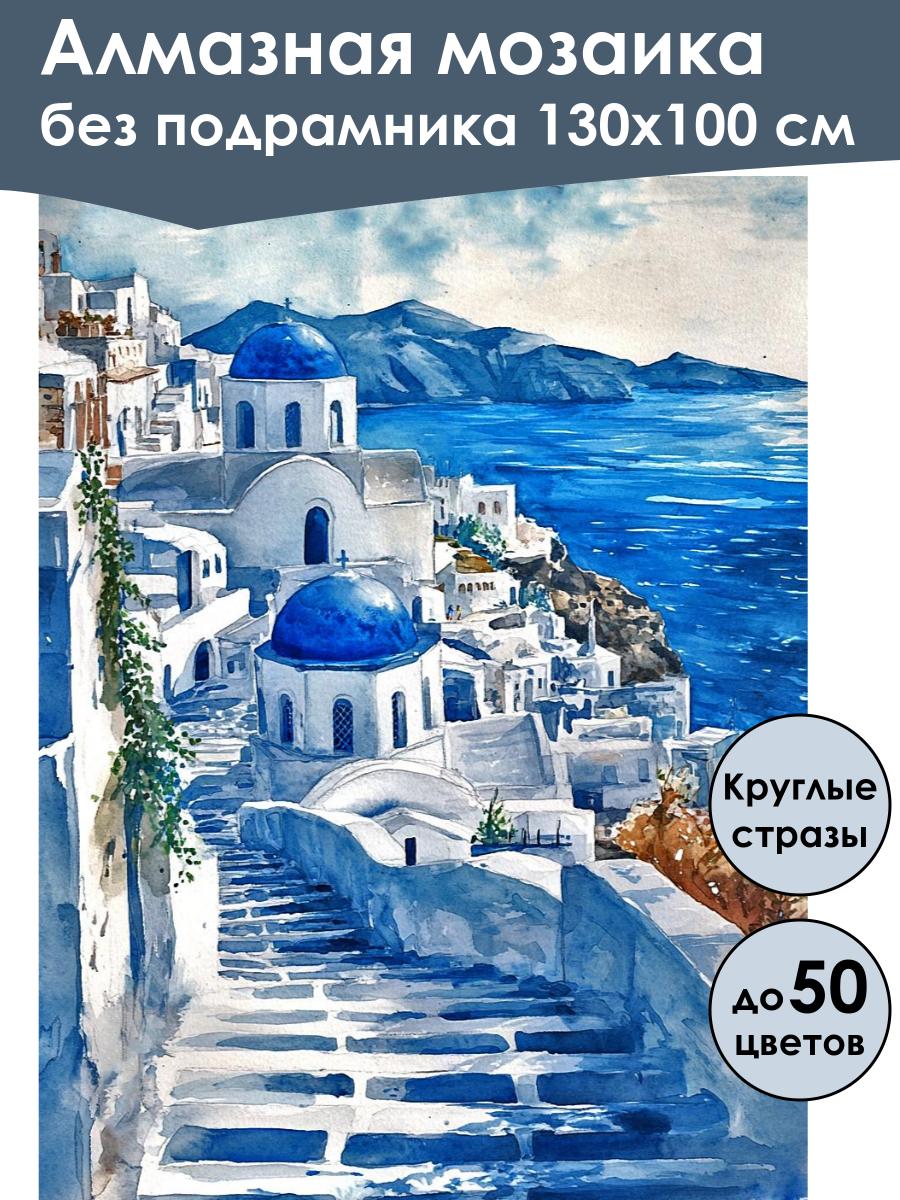 Алмазная мозаика
без подрамника 130х100 см

Круглые стразы

до 50 цветов