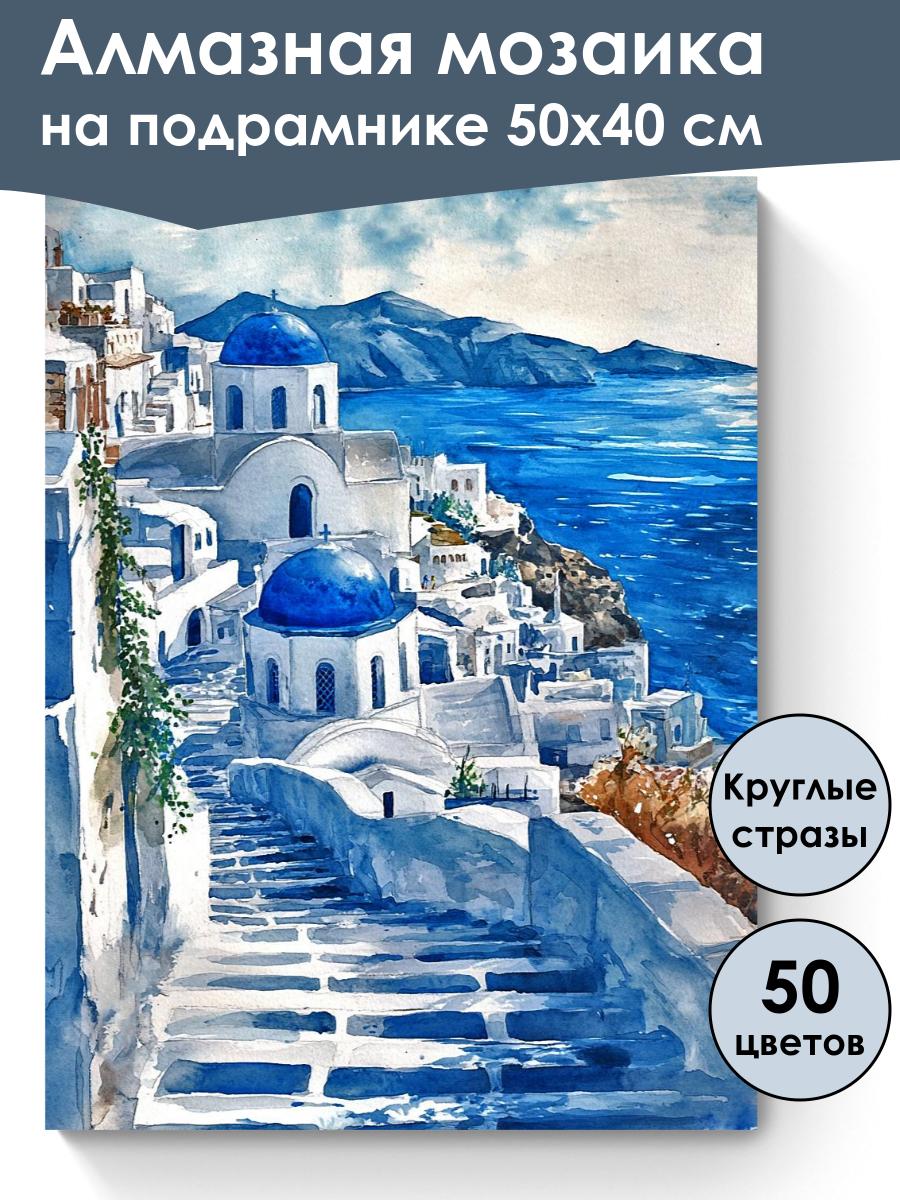 Алмазная мозаика
на подрамнике 50х40 см

Круглые стразы

50 цветов