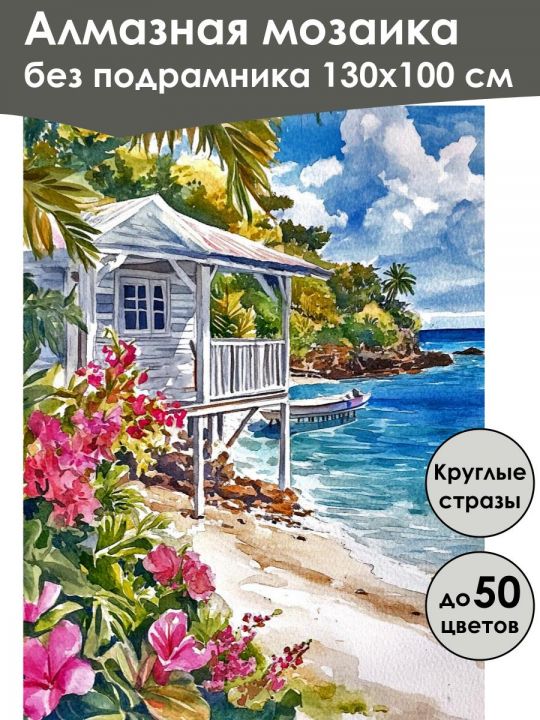 Алмазная мозаика без подрамника 130х100 см

Круглые стразы

до 50 цветов