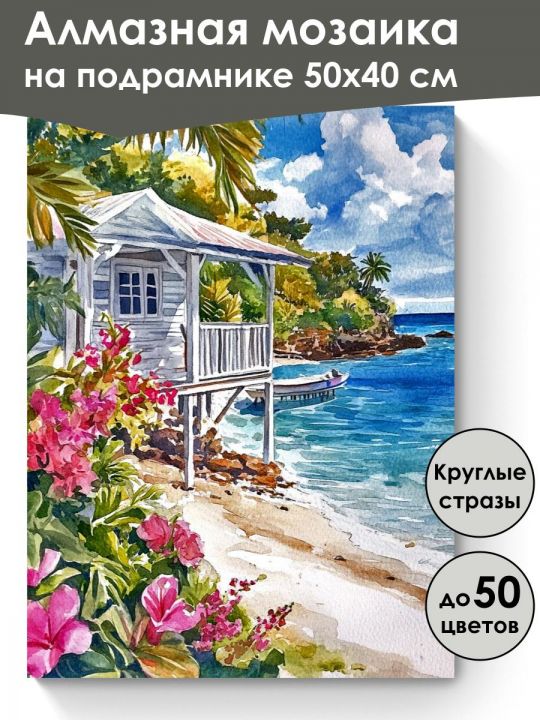 Алмазная мозаика на подрамнике 50х40 см

Круглые стразы

до 50 цветов