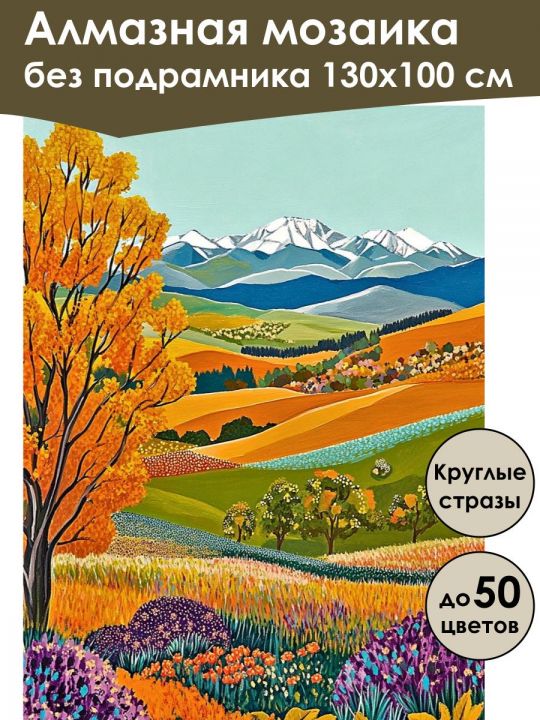 Алмазная мозаика
без подрамника 130х100 см

Круглые стразы

до 50 цветов