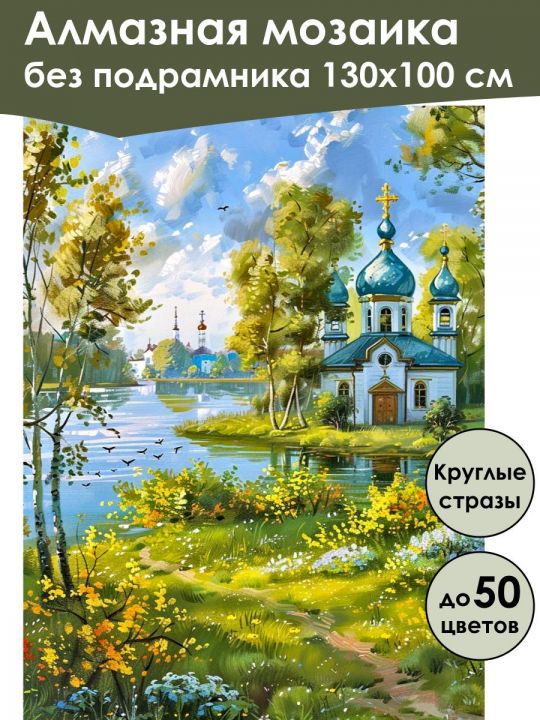 Алмазная мозаика
без подрамника 130х100 см

Круглые стразы

до 50 цветов