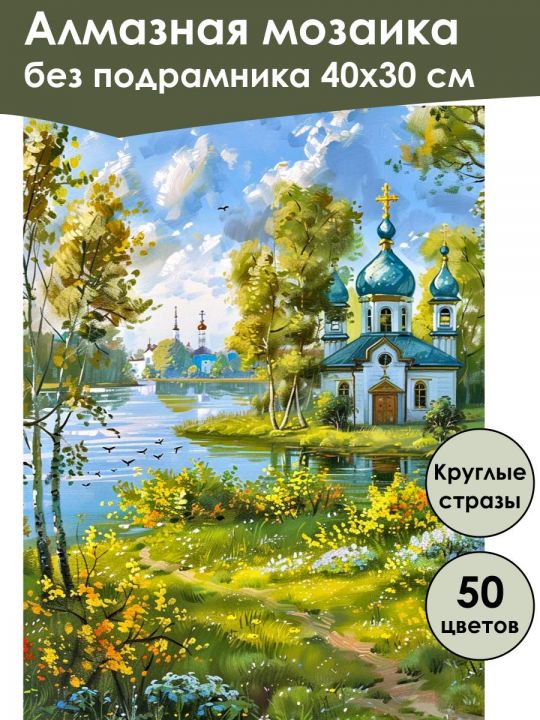 Алмазная мозаика
без подрамника 40х30 см

Круглые стразы

50 цветов