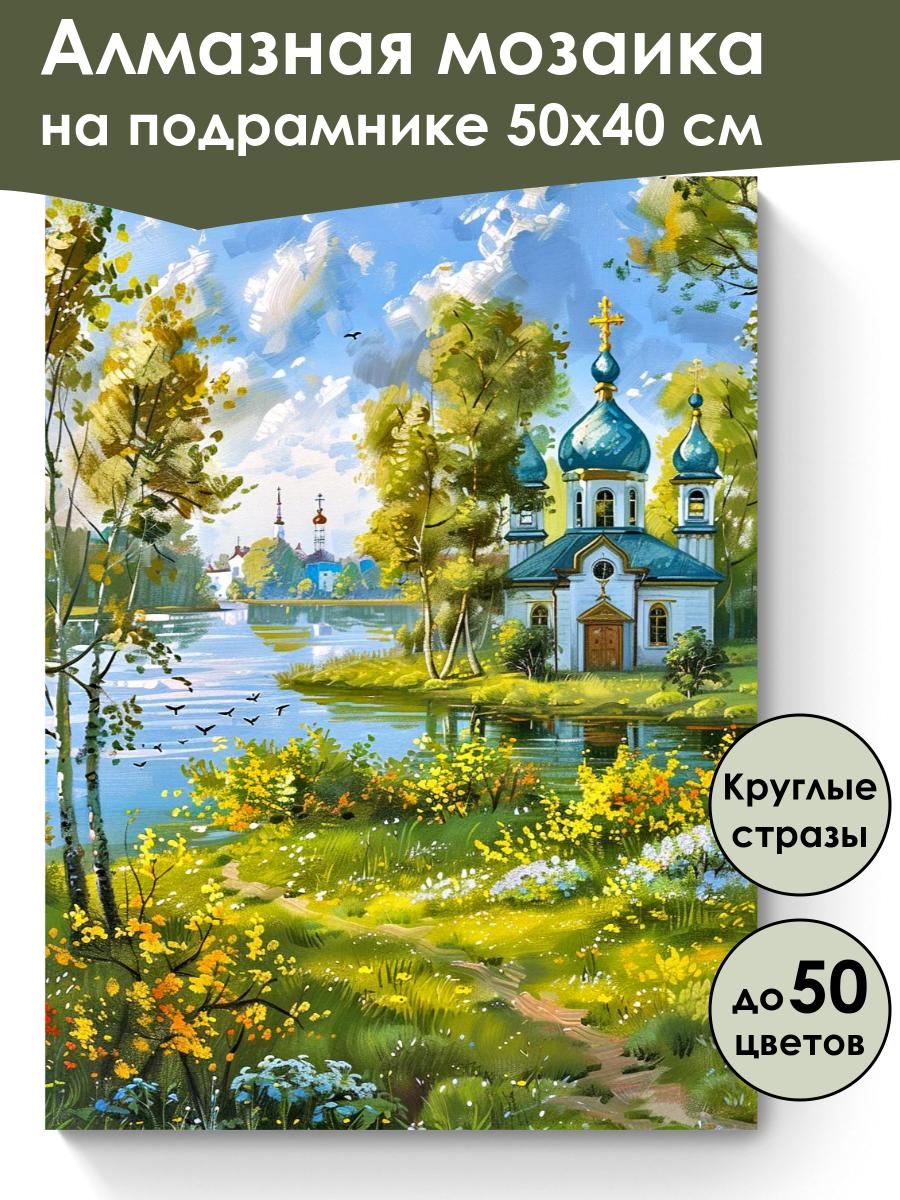 Алмазная мозаика
на подрамнике 50х40 см

Круглые стразы

до 50 цветов