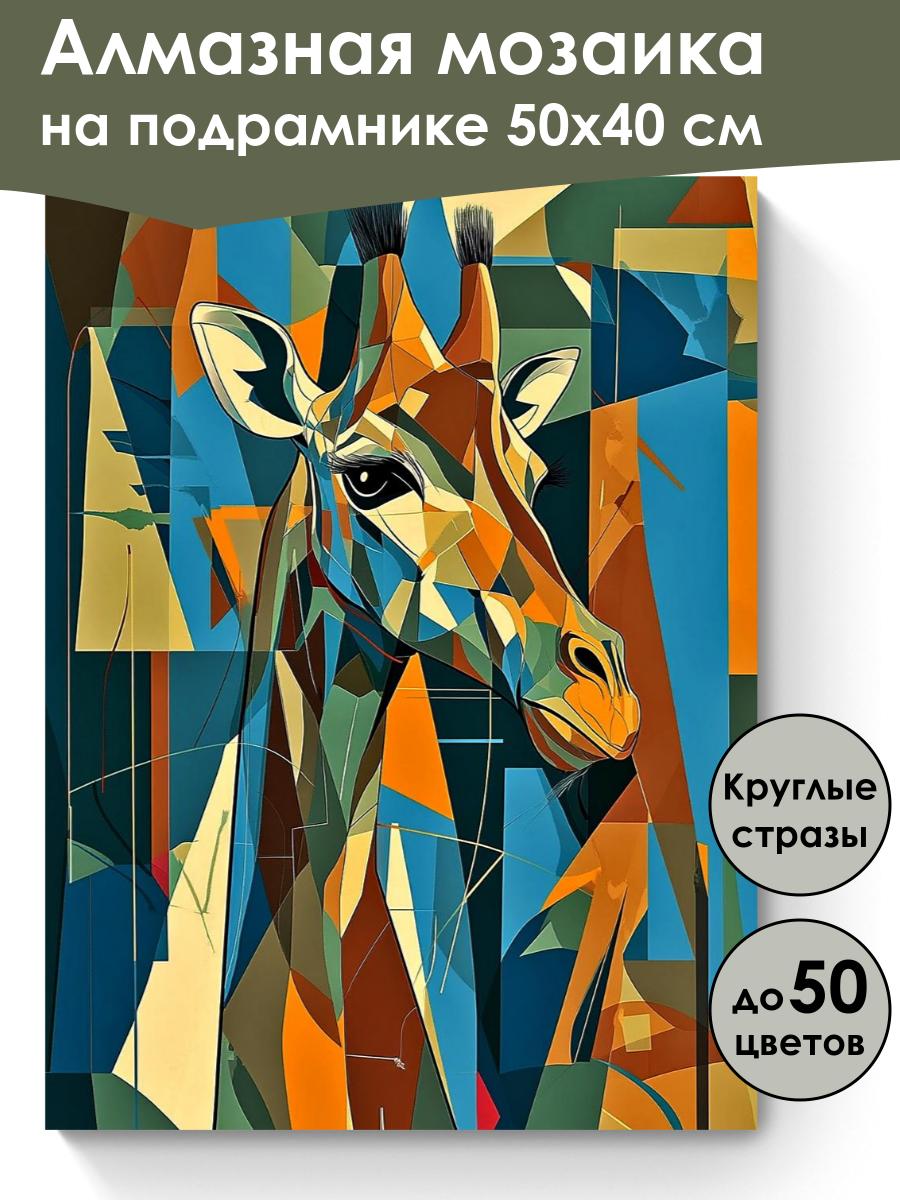 Алмазная мозаика
на подрамнике 50х40 см

Круглые стразы

до 50 цветов