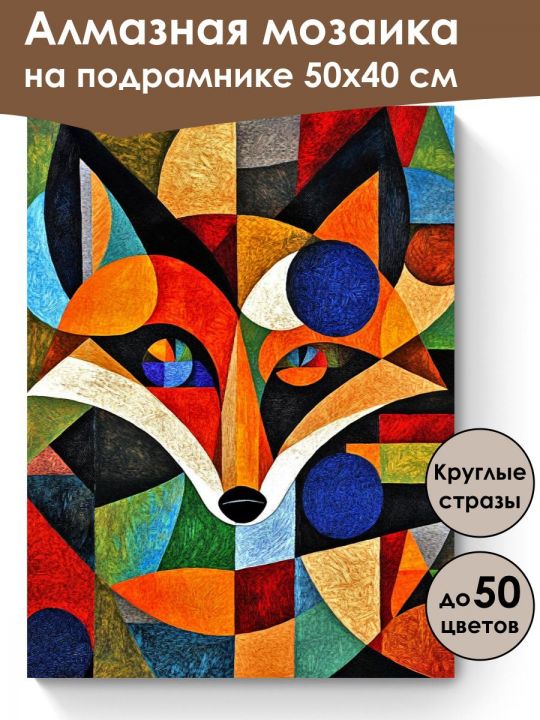 Алмазная мозаика на подрамнике 50х40 см

Круглые стразы

до 50 цветов