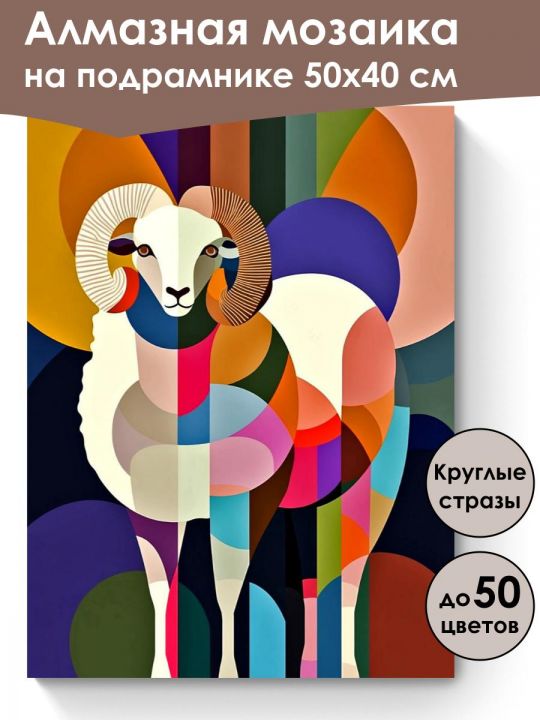 Алмазная мозаика на подрамнике 50х40 см

Круглые стразы

до 50 цветов