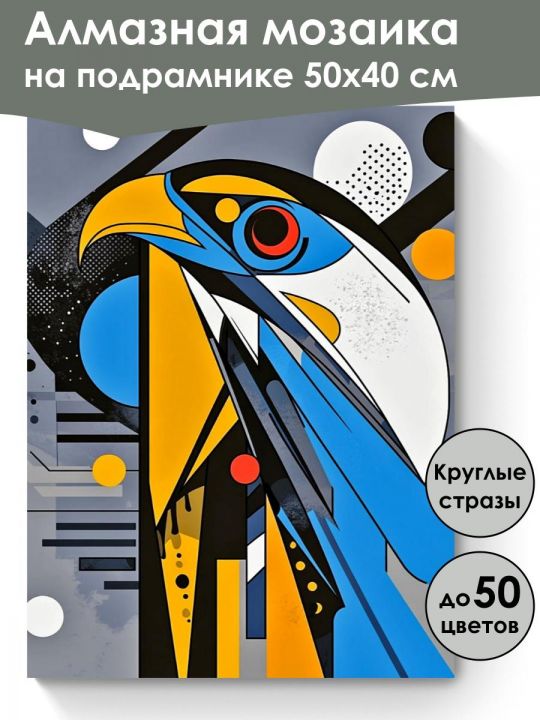 Алмазная мозаика на подрамнике 50х40 см

Круглые стразы

до 50 цветов