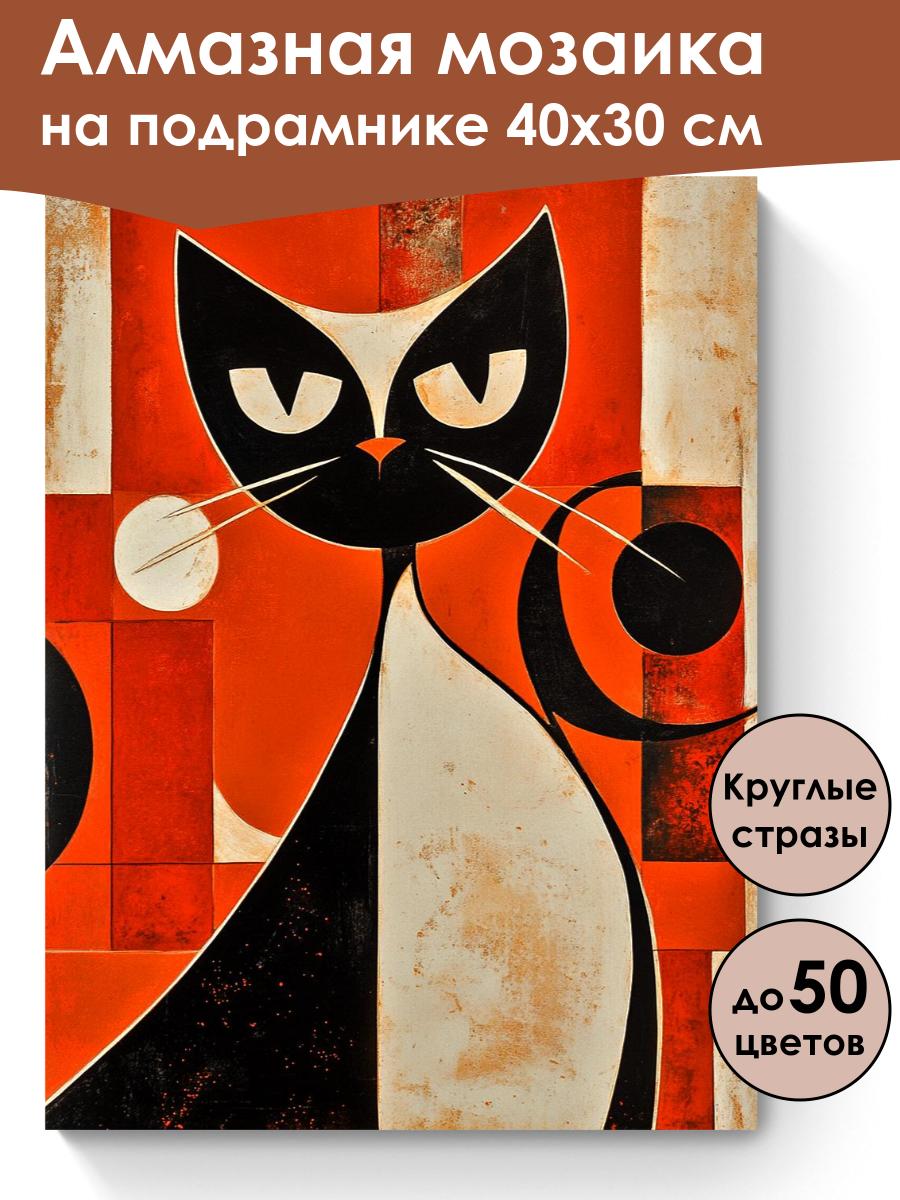 Алмазная мозаика на подрамнике 40х30 см

Круглые стразы

до 50 цветов