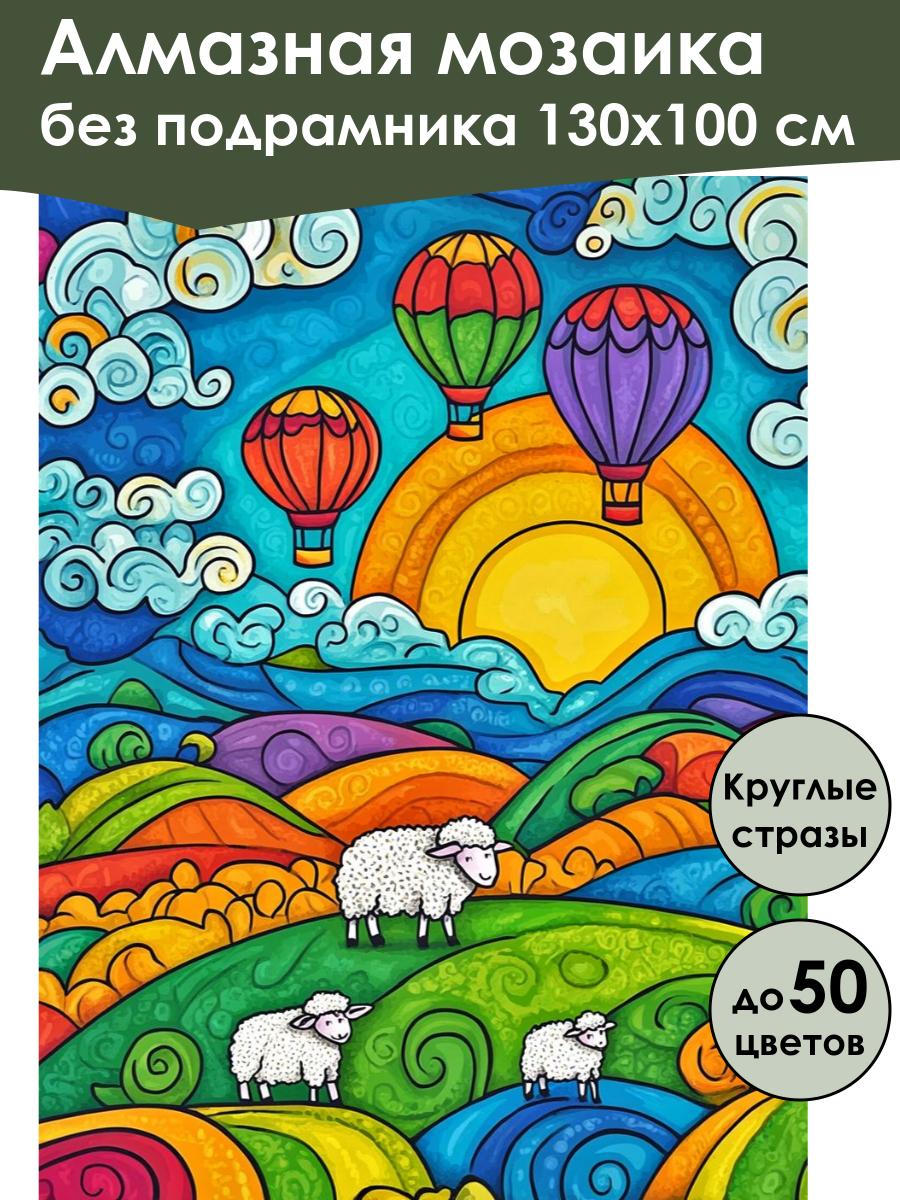 Алмазная мозаика
без подрамника 130х100 см

Круглые стразы

до 50 цветов