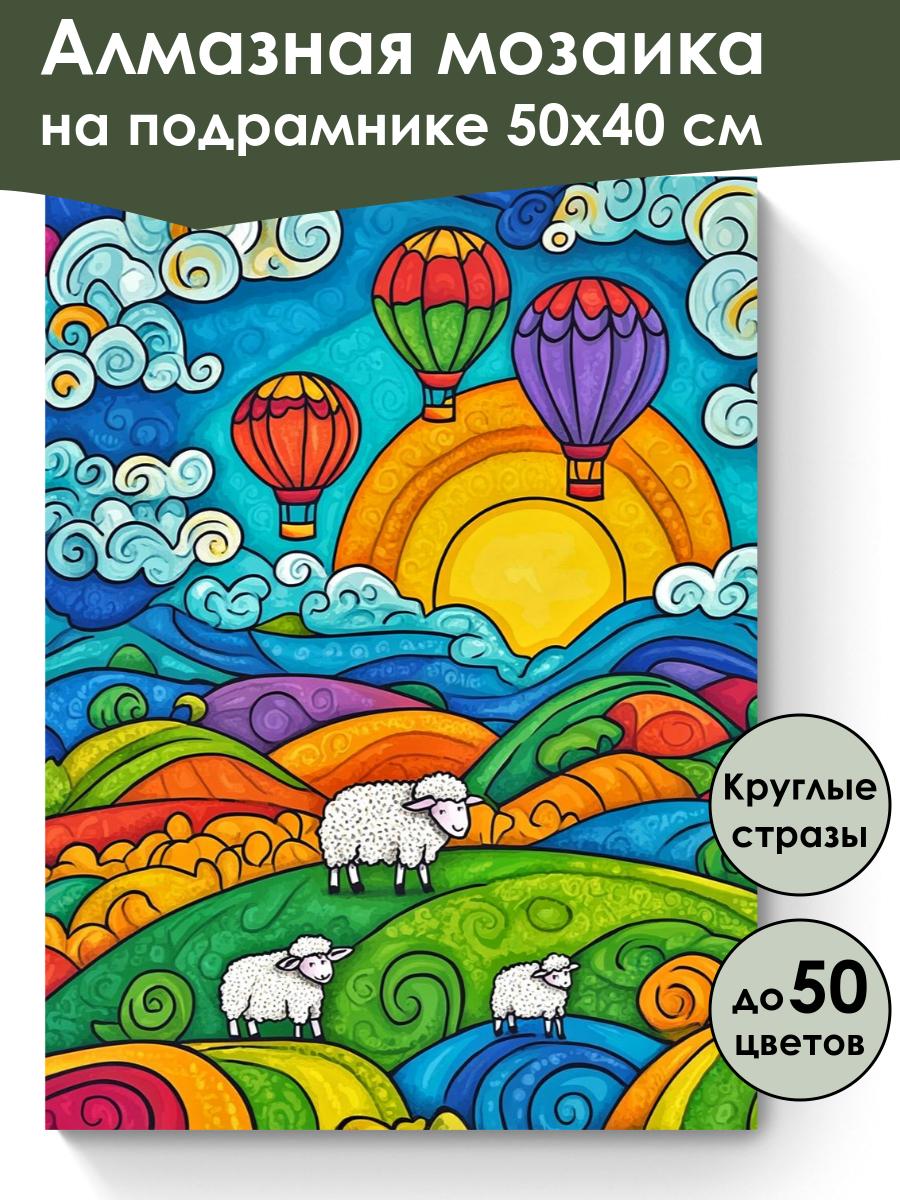 Алмазная мозаика на подрамнике 50х40 см

Круглые стразы

до 50 цветов