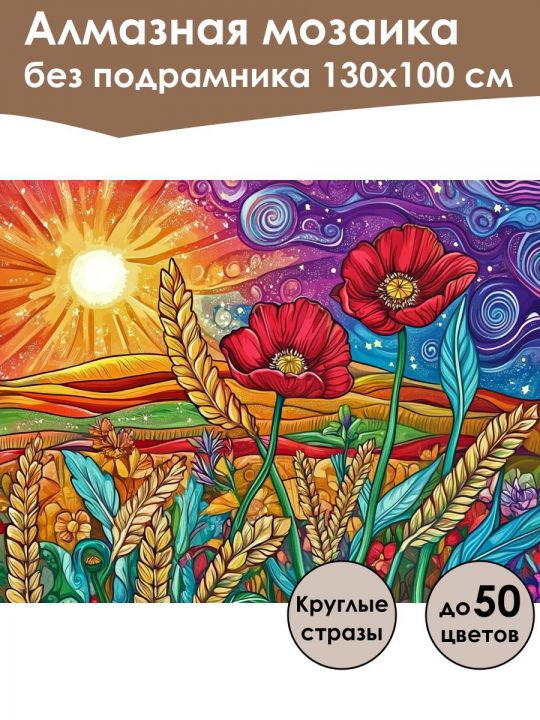 Алмазная мозаика
без подрамника 130х100 см

Круглые стразы

до 50 цветов