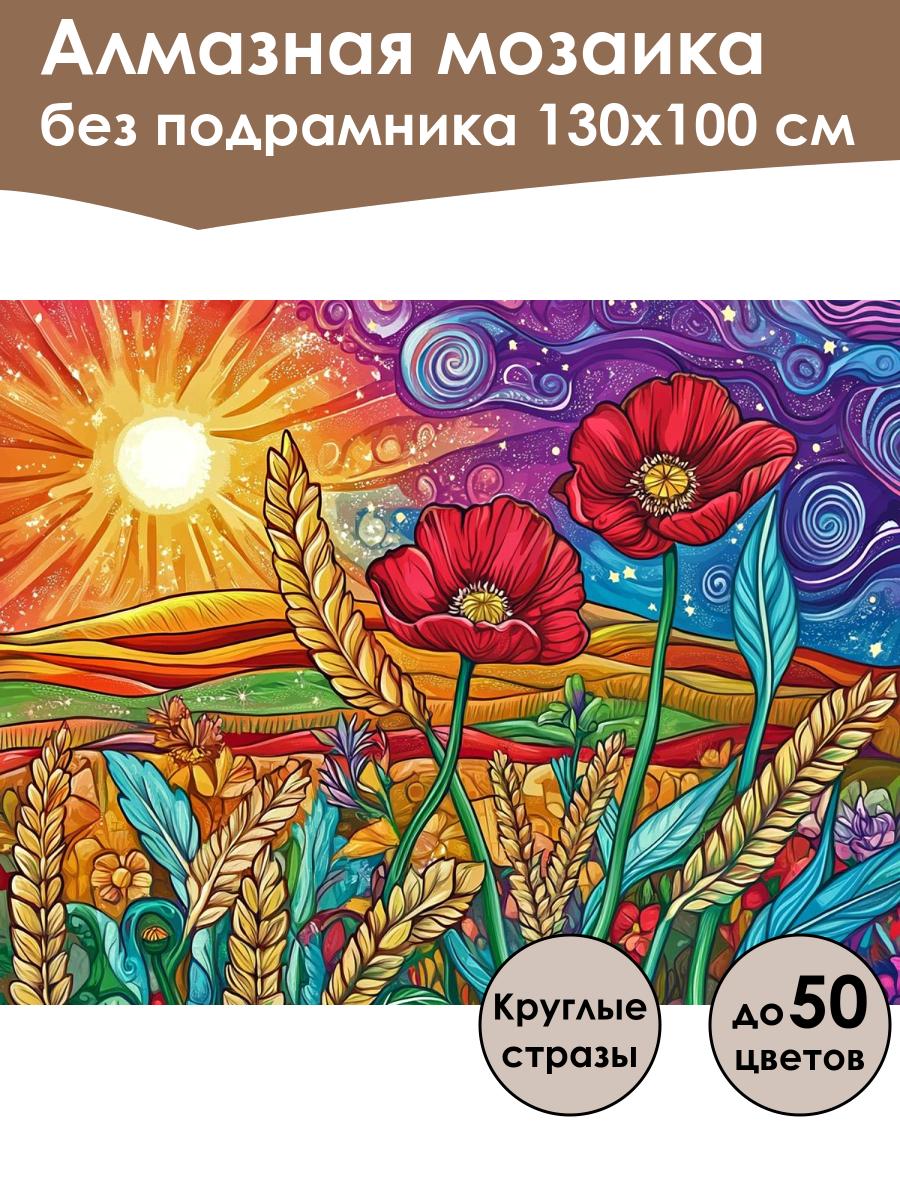 Алмазная мозаика
без подрамника 130x100 см

Круглые стразы

до 50 цветов